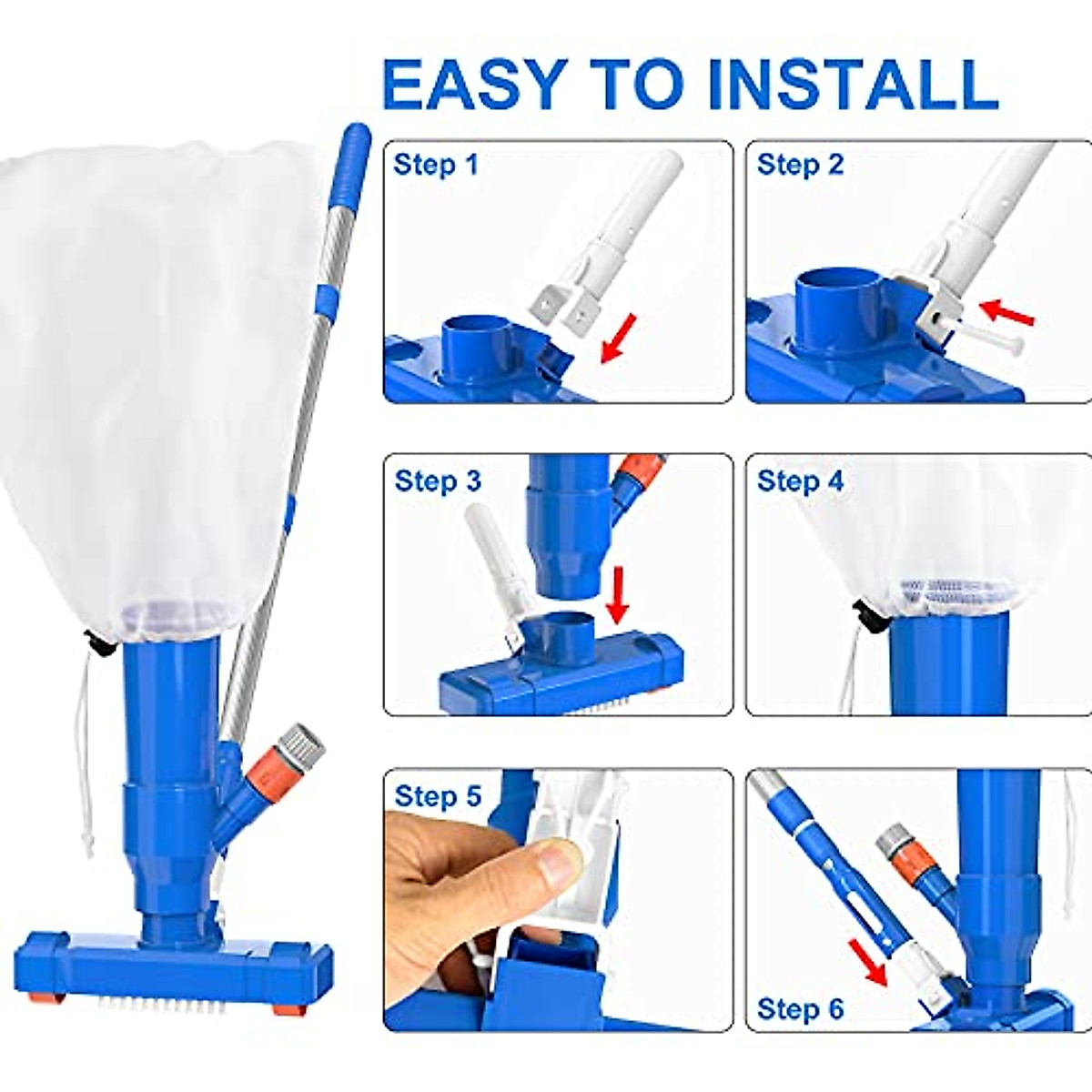 EASY TO INSTALL

Step 1

Step 2

Step 3

Step 4

Step 5

Step 6