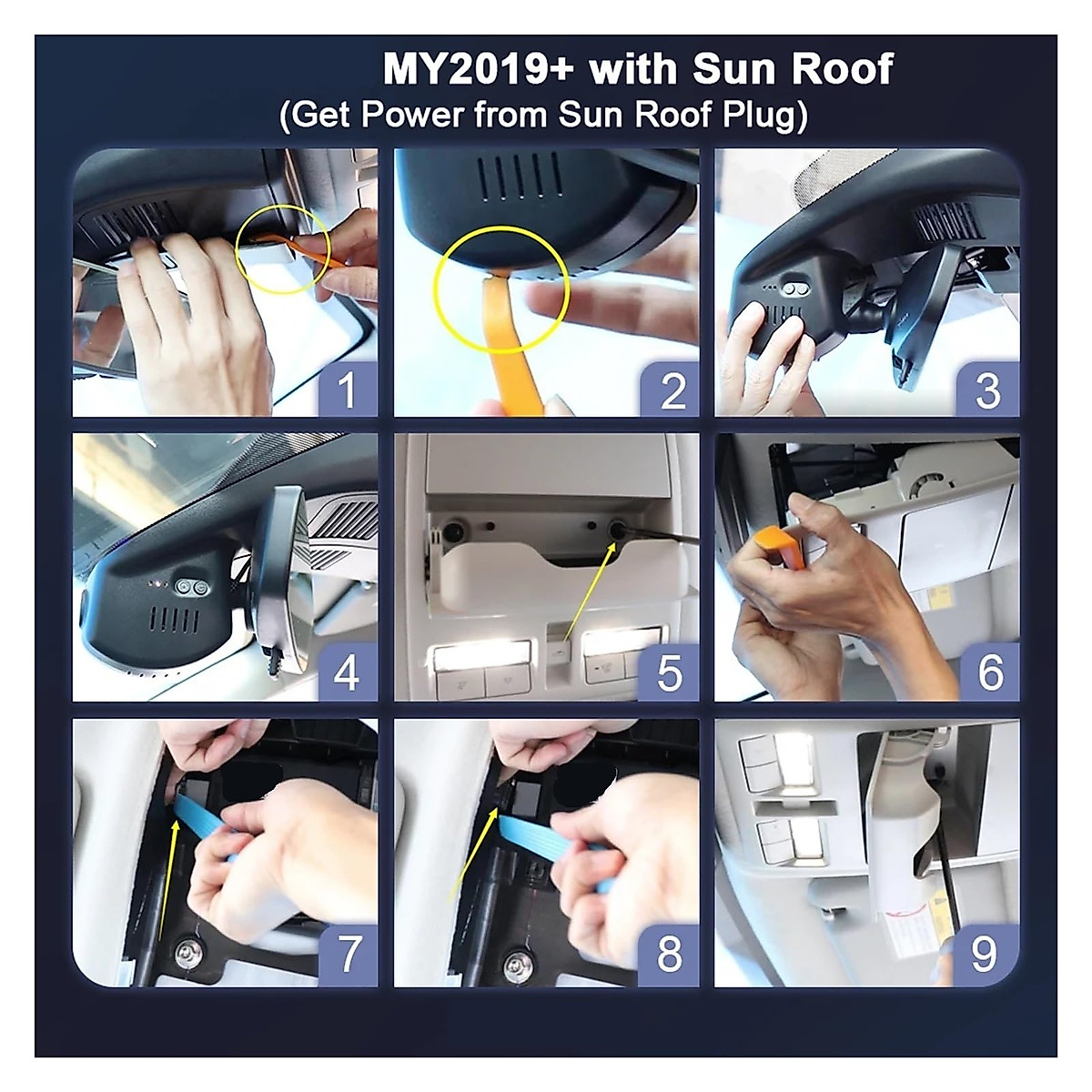 MY2019+ with Sun Roof
(Get Power from Sun Roof Plug)

1

2

3

4

5

6

7

8

9