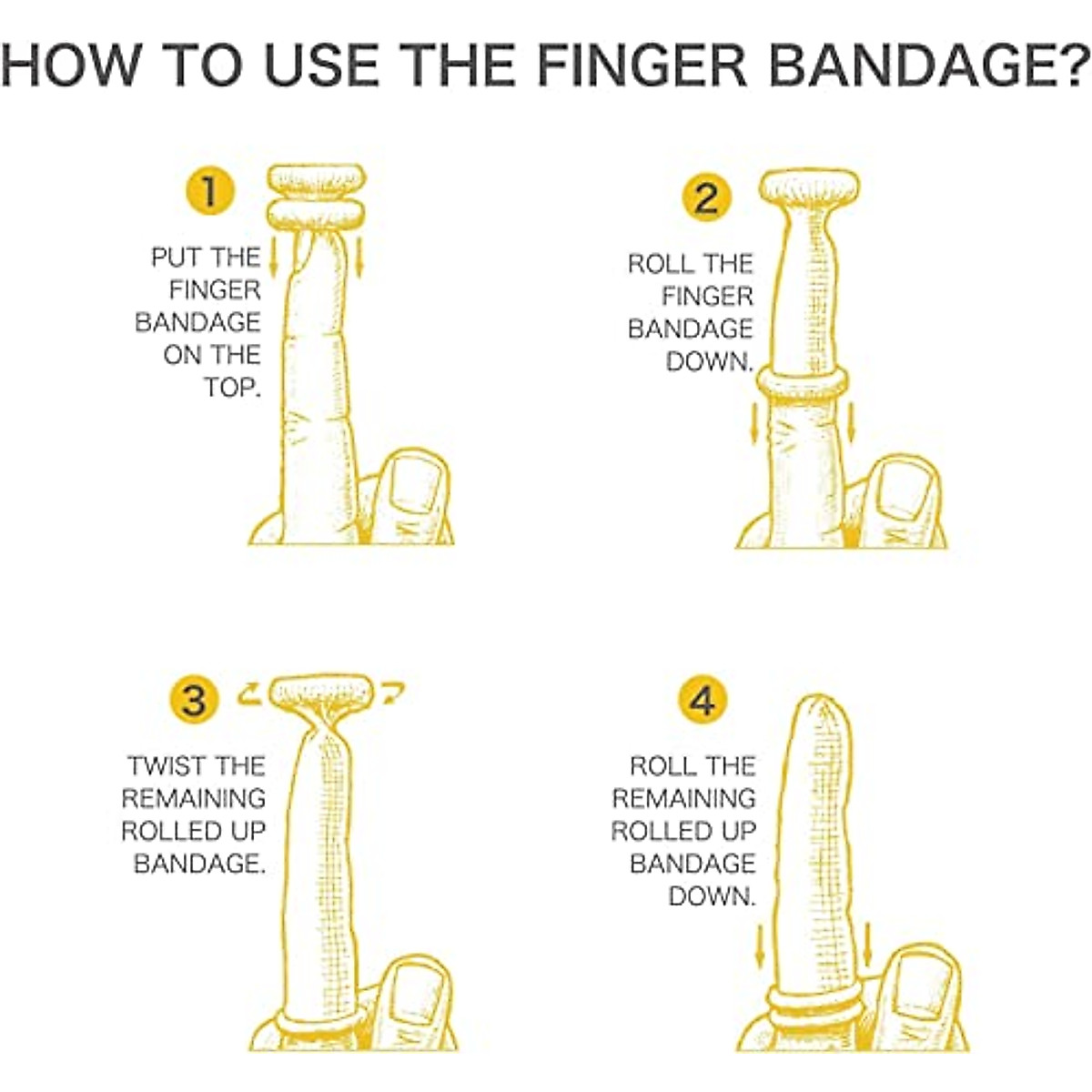 HOW TO USE THE FINGER BANDAGE?

1
PUT THE FINGER BANDAGE ON THE TOP.

2
ROLL THE FINGER BANDAGE DOWN.

3
TWIST THE REMAINING ROLLED UP BANDAGE.

4
ROLL THE REMAINING ROLLED UP BANDAGE DOWN.