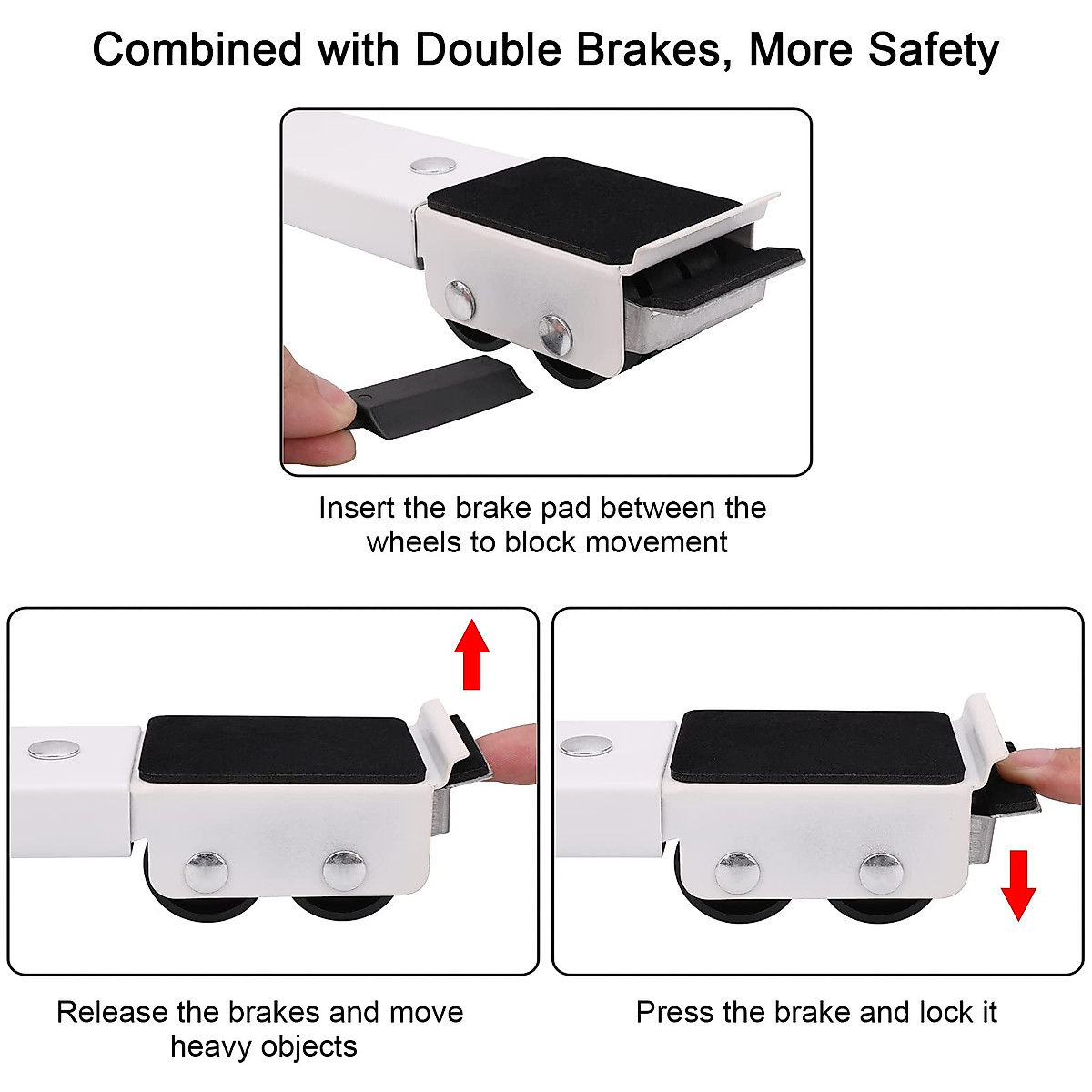 Combined with Double Brakes, More Safety

Insert the brake pad between the wheels to block movement

Release the brakes and move heavy objects

Press the brake and lock it