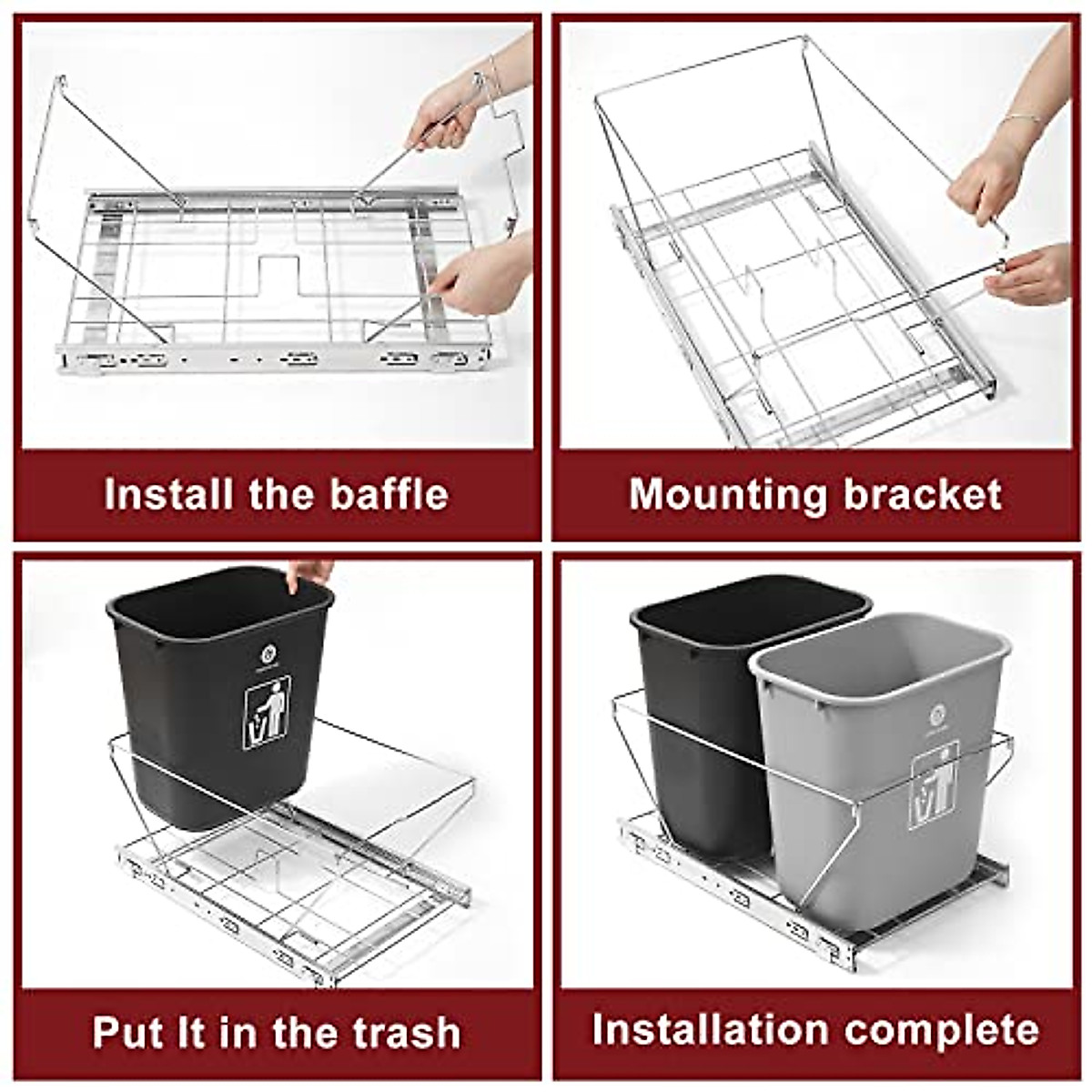 Install the baffle

Mounting bracket

Put It in the trash

Installation complete