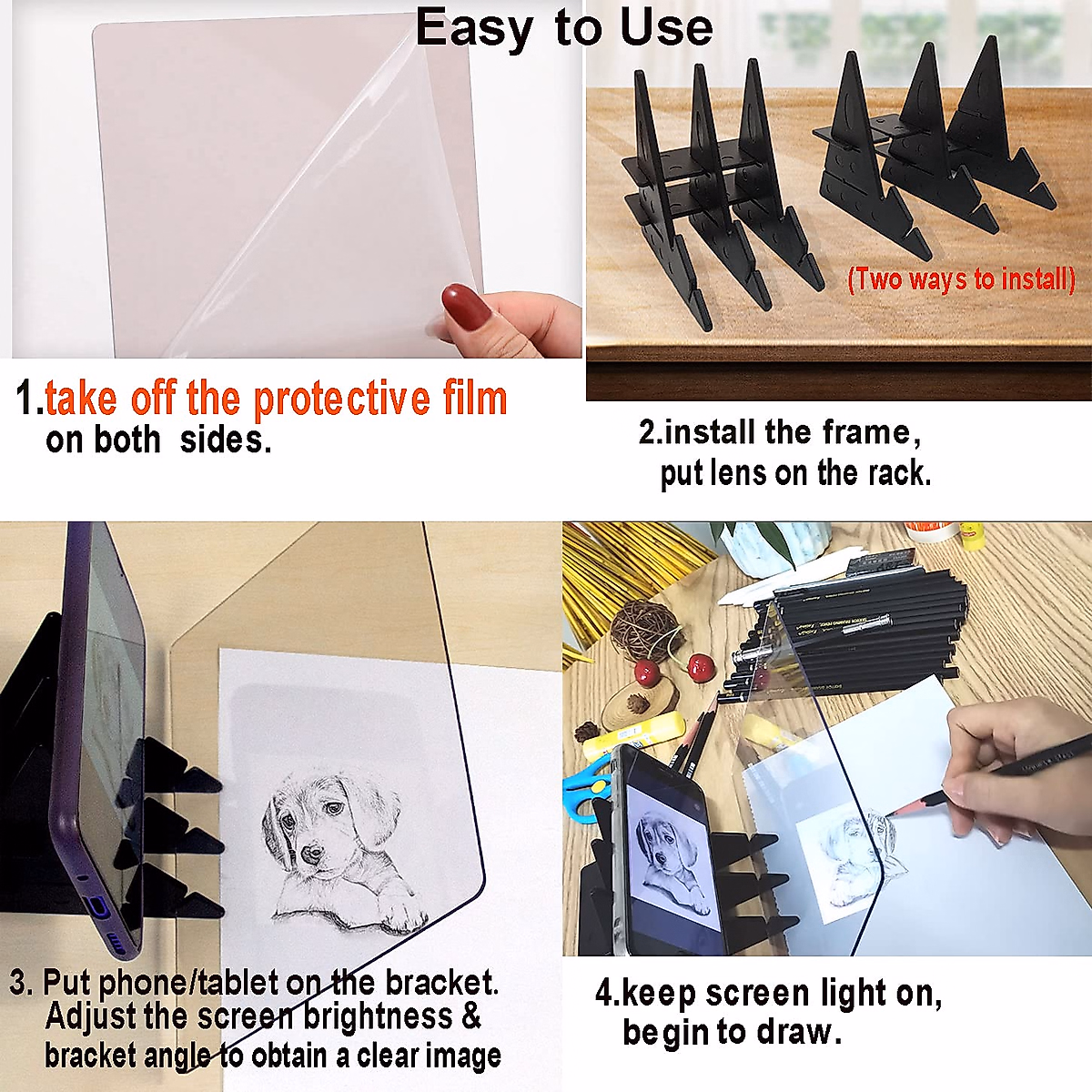 Easy to Use

(Two ways to install)

1.take off the protective film on both sides.

2.install the frame, put lens on the rack.

3. Put phone/tablet on the bracket. Adjust the screen brightness & bracket angle to obtain a clear image

4.keep screen light on, begin to draw.