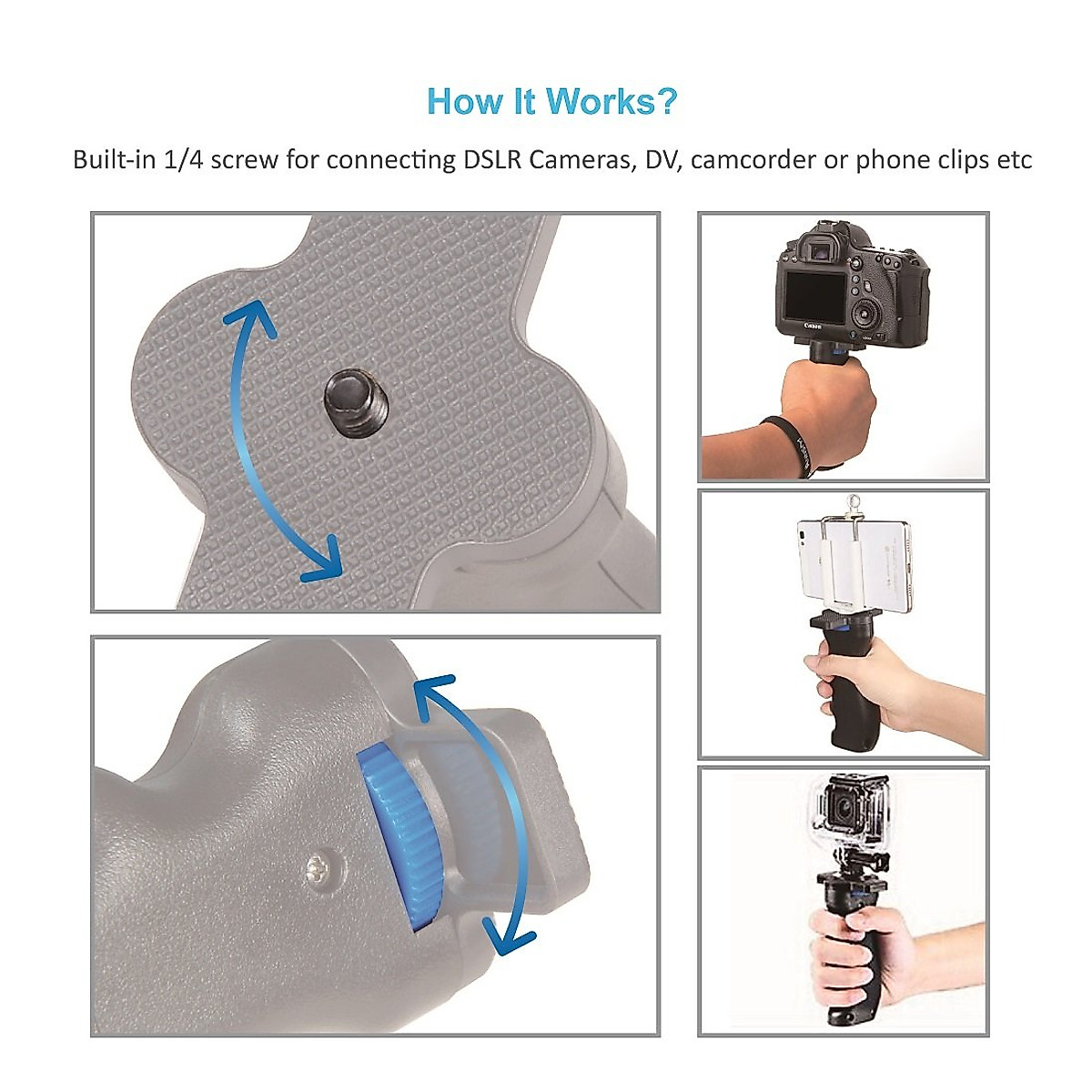 How It Works?

Built-in 1/4 screw for connecting DSLR Cameras, DV, camcorder or phone clips etc

Canon