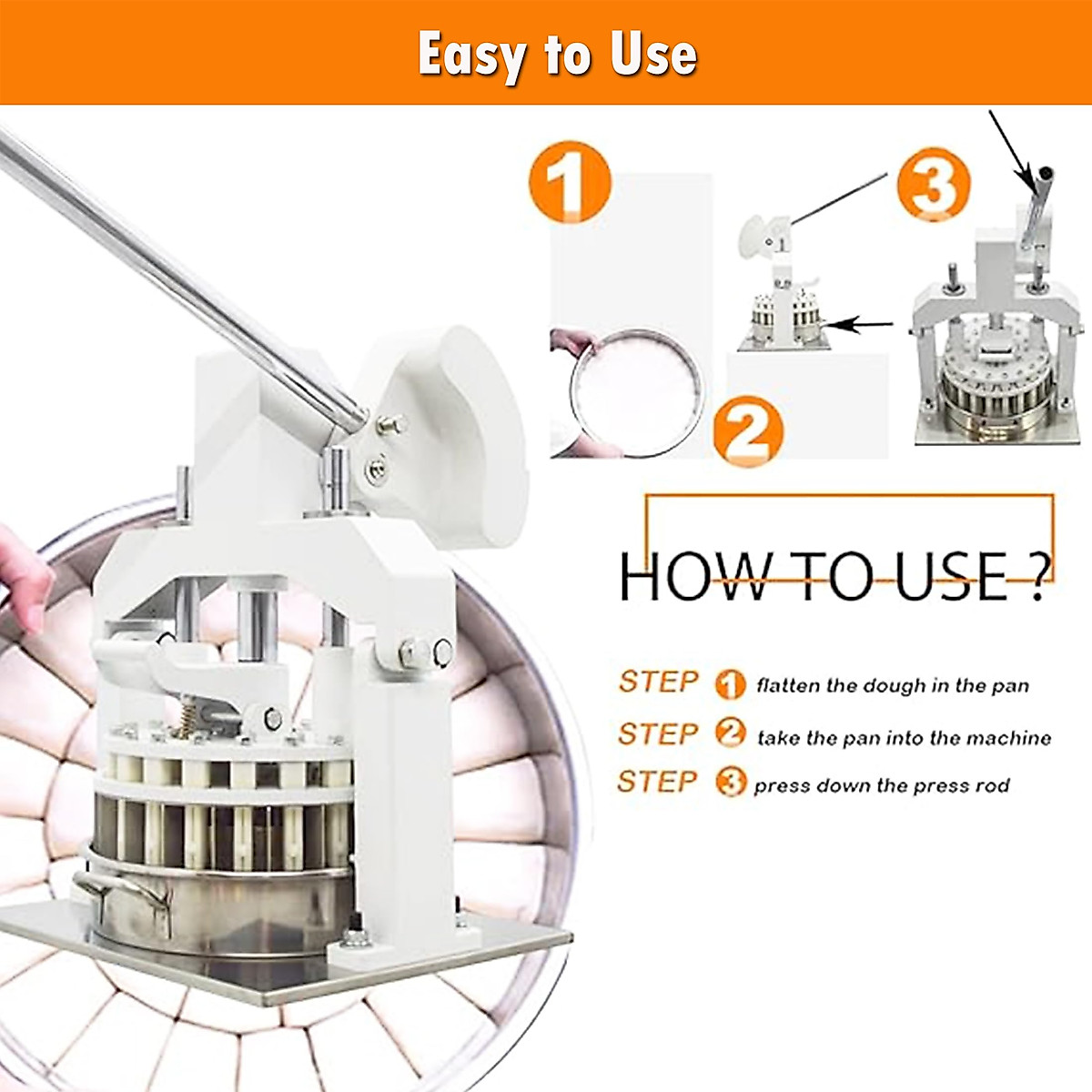 Easy to Use

1

3

2

HOW TO USE ?

STEP 1 flatten the dough in the pan

STEP 2 take the pan into the machine

STEP 3 press down the press rod