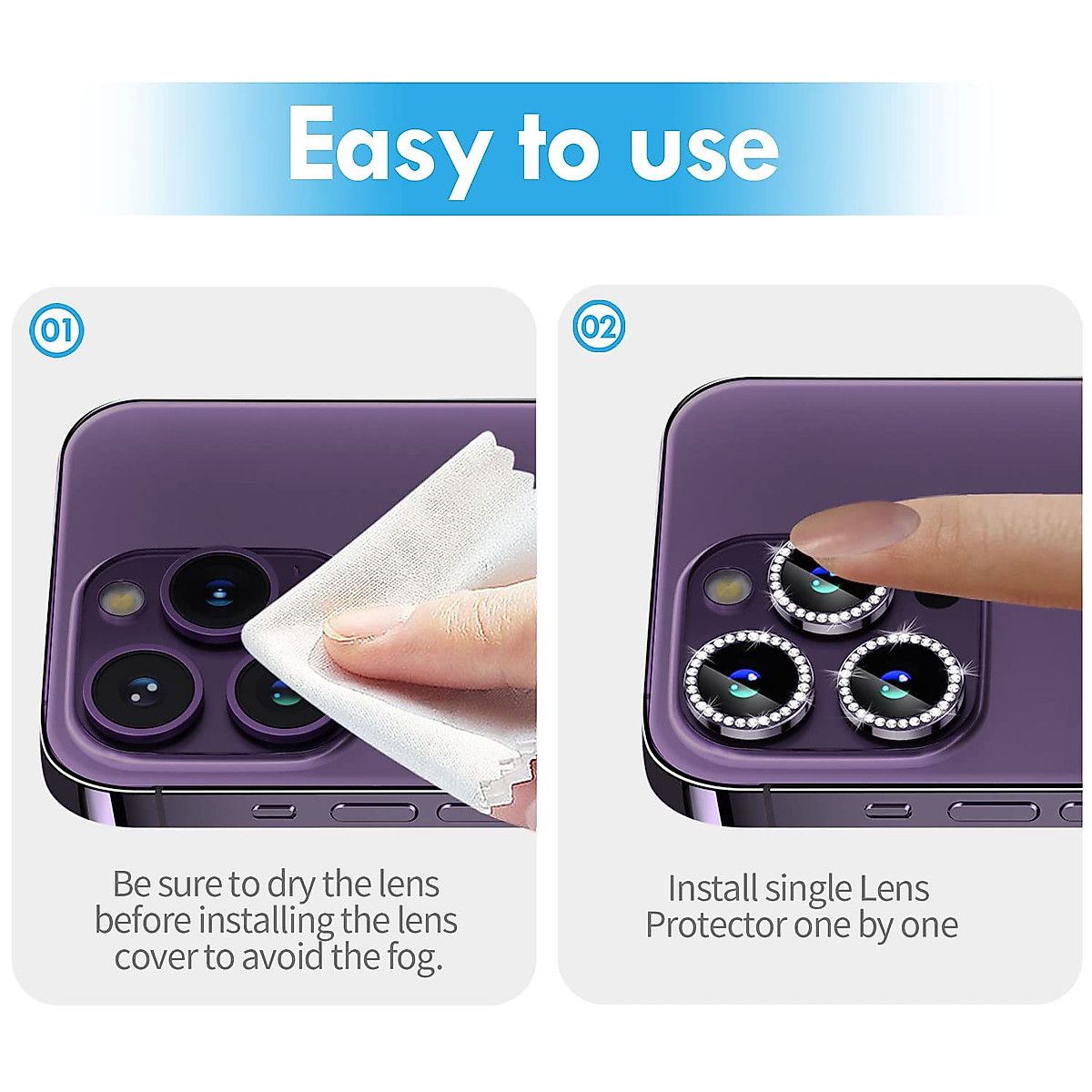 Easy to use

01

Be sure to dry the lens before installing the lens cover to avoid the fog.

02

Install single Lens Protector one by one