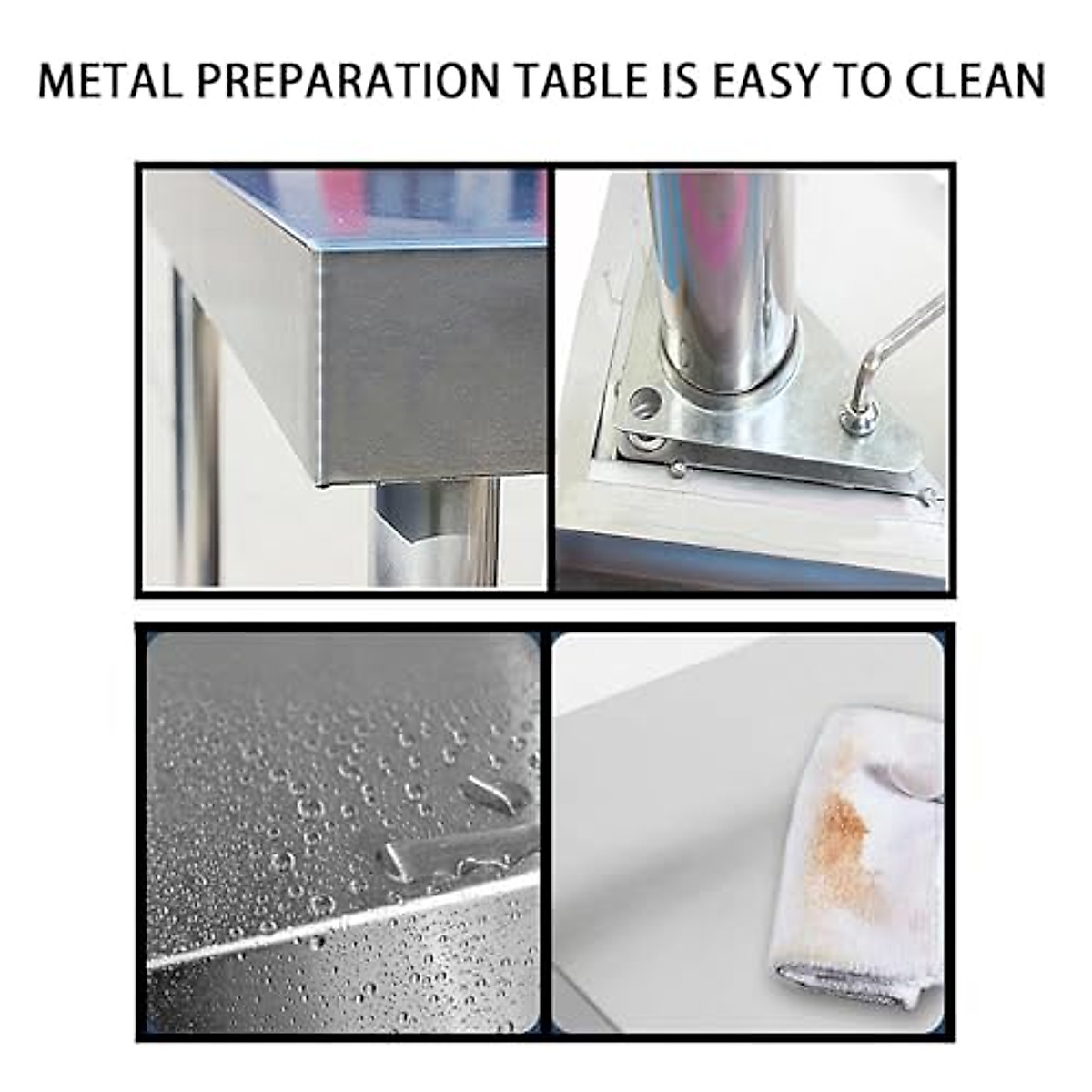 METAL PREPARATION TABLE IS EASY TO CLEAN