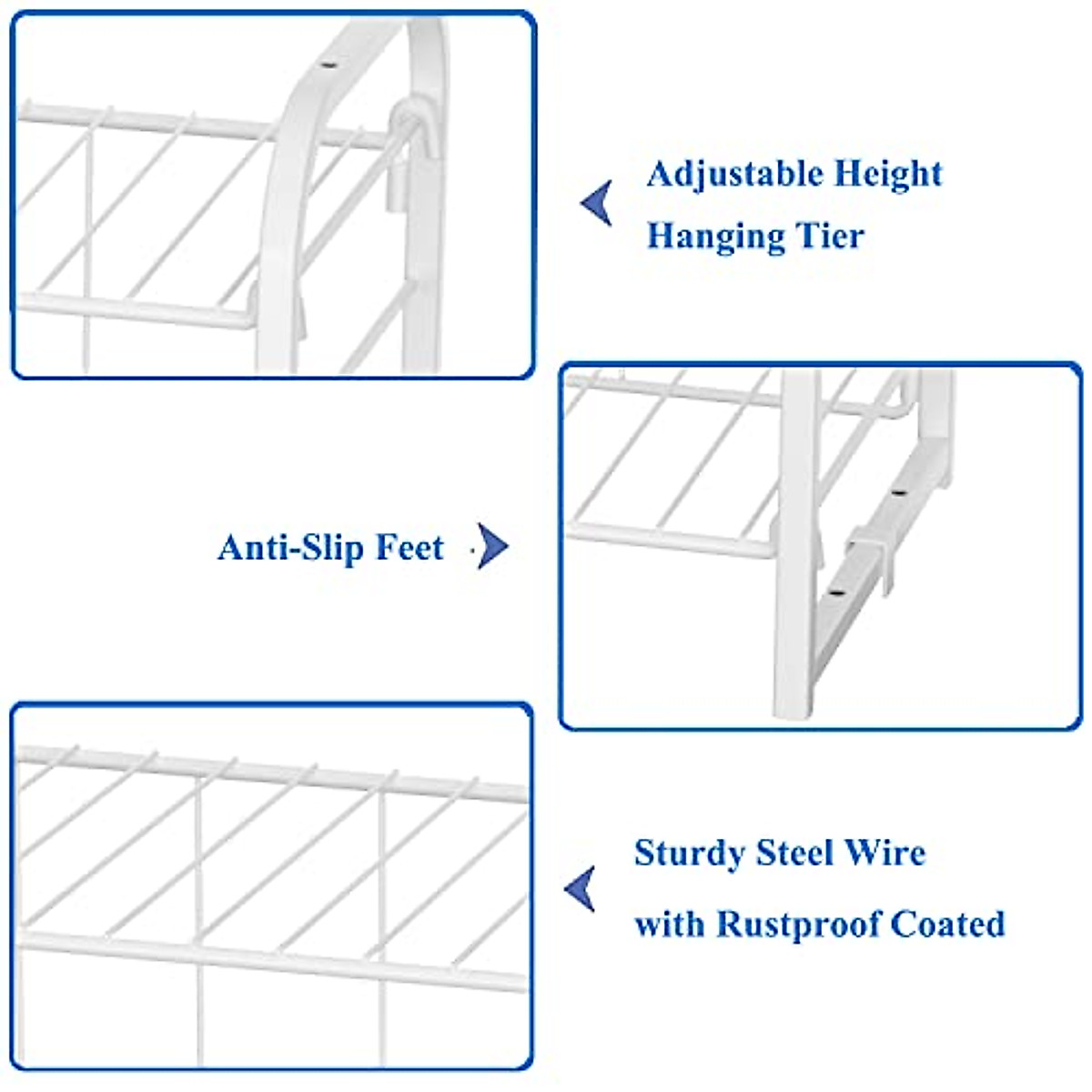 Adjustable Height
Hanging Tier

Anti-Slip Feet

Sturdy Steel Wire
with Rustproof Coated