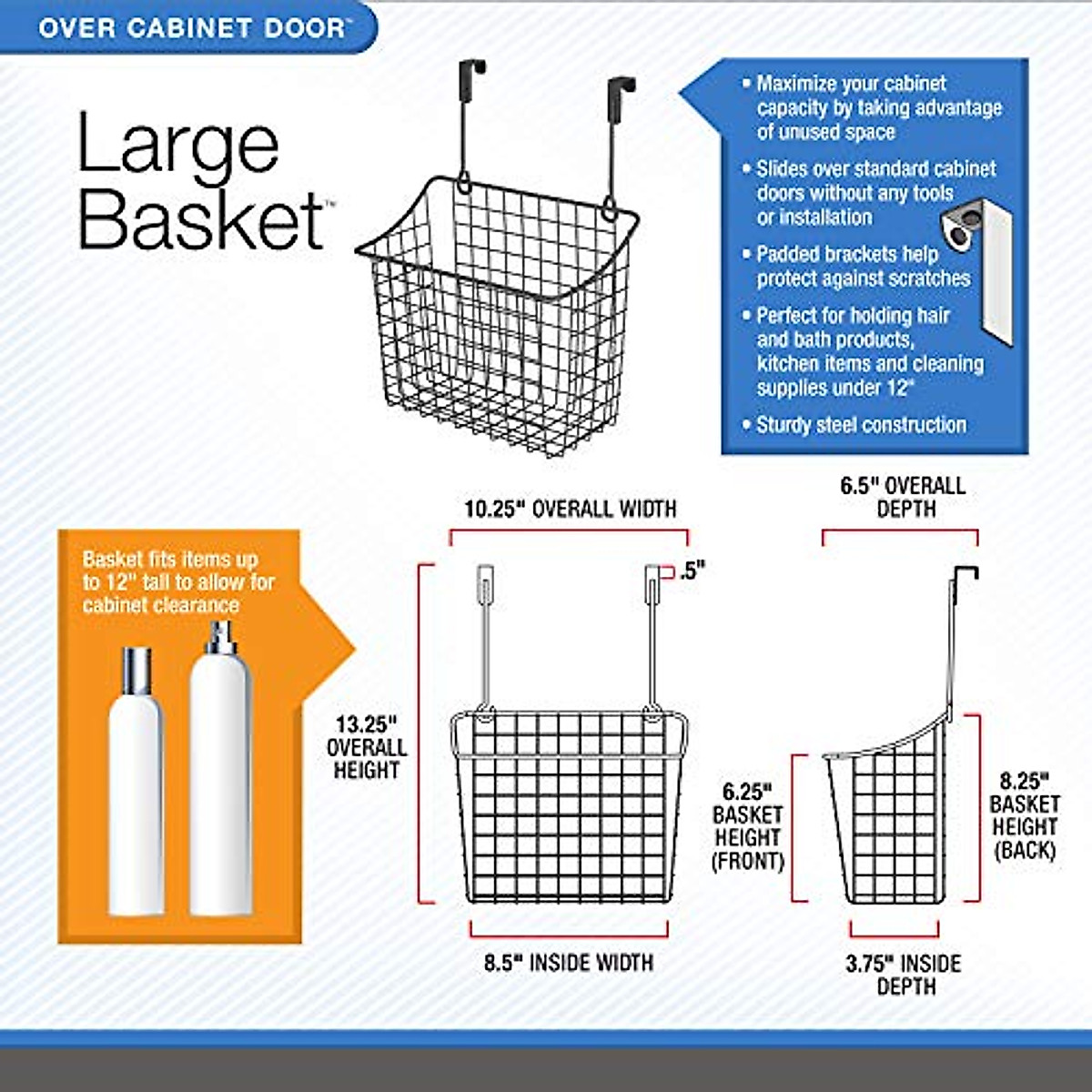 OVER CABINET DOOR™

Large Basket™

• Maximize your cabinet capacity by taking advantage of unused space

• Slides over standard cabinet doors without any tools or installation

• Padded brackets help protect against scratches

• Perfect for holding hair and bath products, kitchen items and cleaning supplies under 12"

• Sturdy steel construction

Basket fits items up to 12" tall to allow for cabinet clearance

10.25" OVERALL WIDTH

.5"

13.25" OVERALL HEIGHT

8.5" INSIDE WIDTH

6.5" OVERALL DEPTH

6.25" BASKET HEIGHT (FRONT)

8.25" BASKET HEIGHT (BACK)

3.75" INSIDE DEPTH