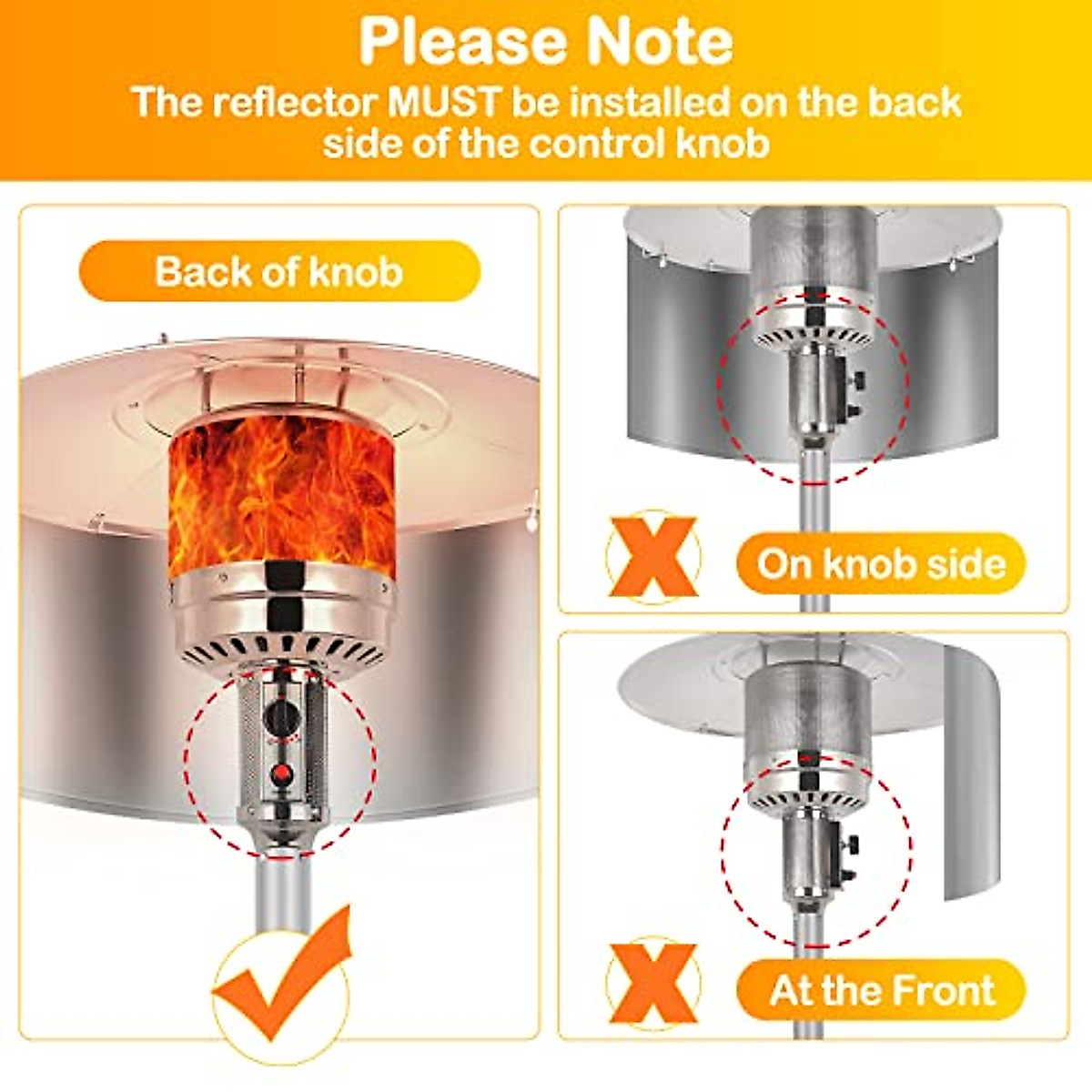 Please Note
The reflector MUST be installed on the back side of the control knob

Back of knob

On knob side

At the Front