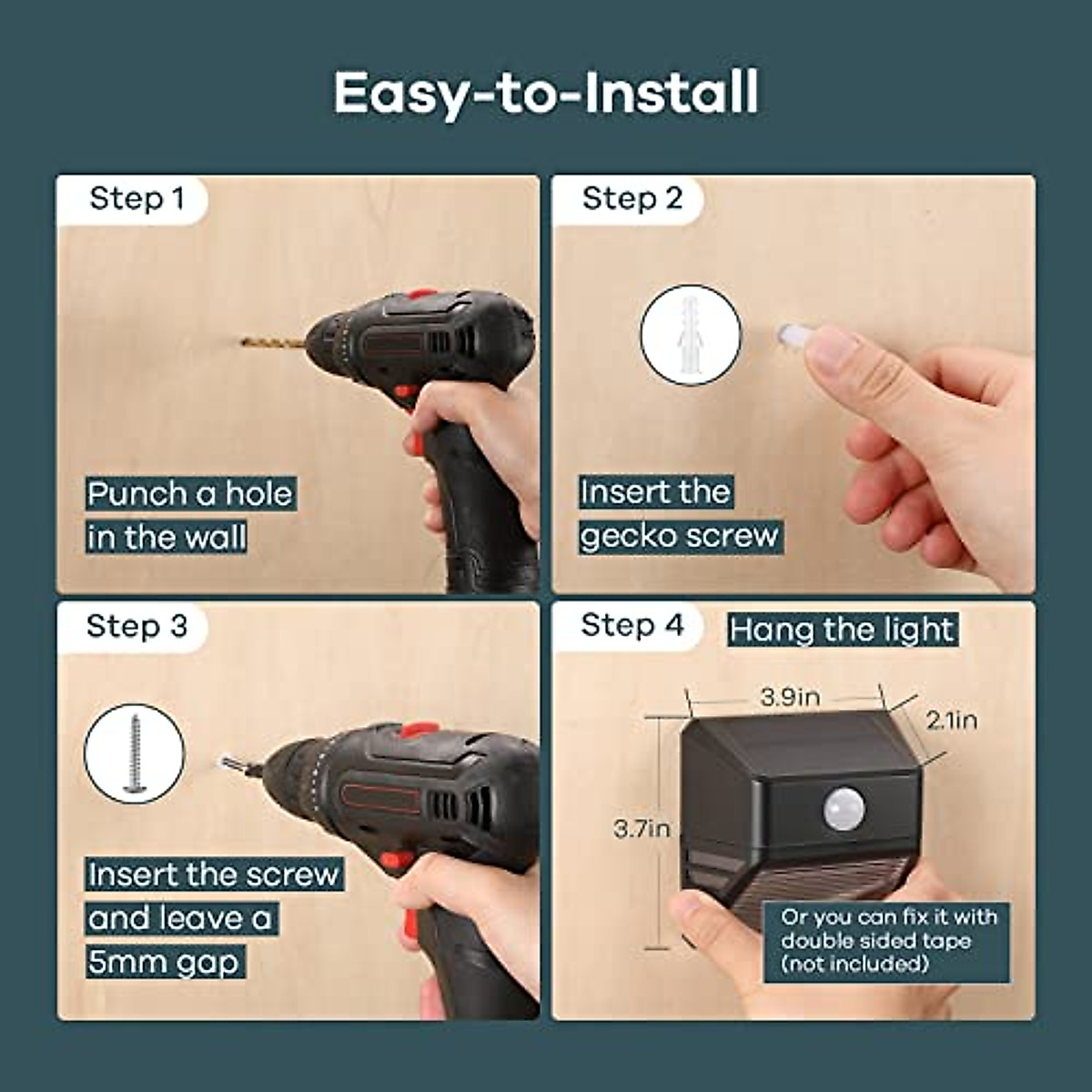 Easy-to-Install

Step 1

Punch a hole in the wall

Step 2

Insert the gecko screw

Step 3

Insert the screw and leave a 5mm gap

Step 4

Hang the light

3.9in

2.1in

3.7in

Or you can fix it with double sided tape (not included)