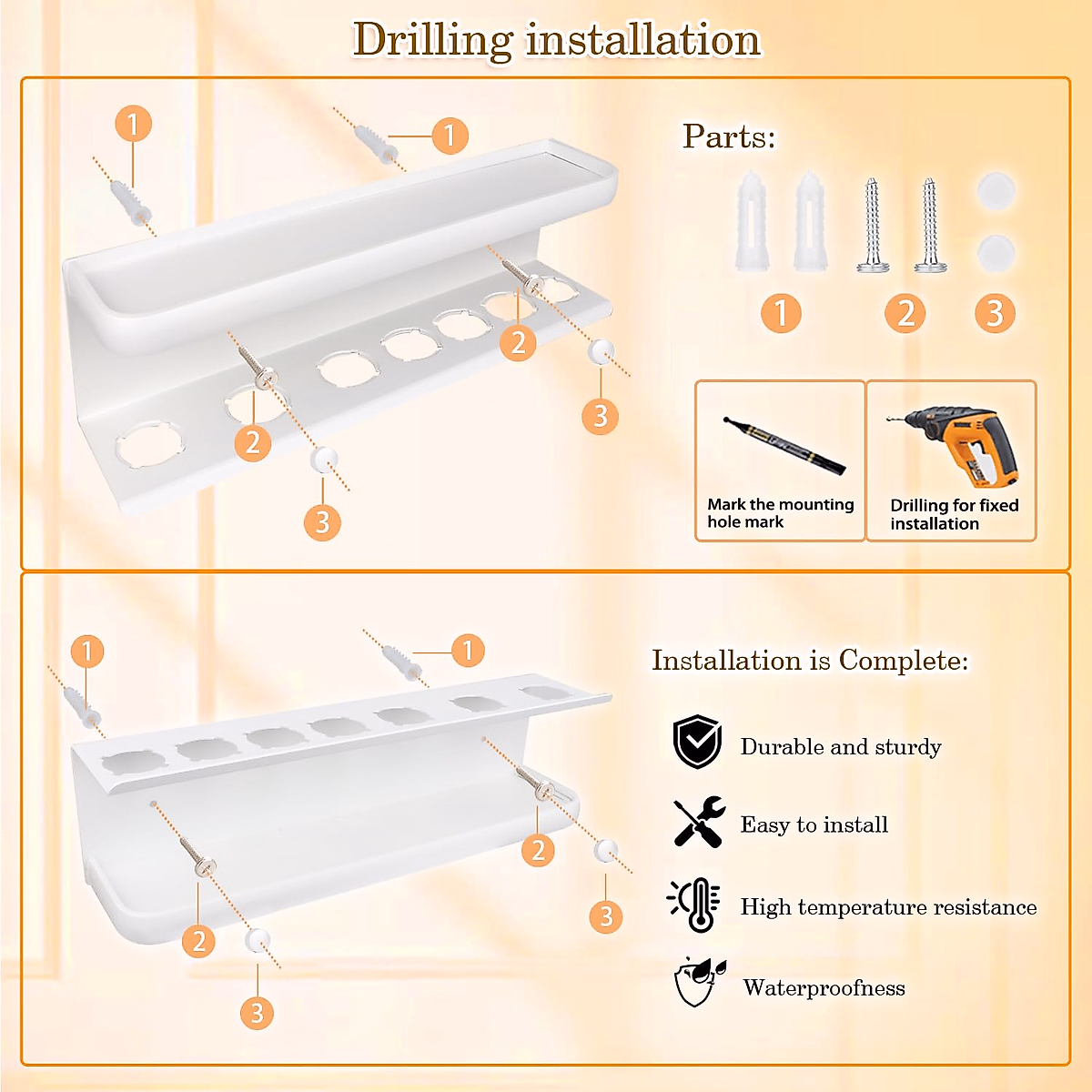 Drilling installation

1
1
2
2
3
3

Parts:

1
2
3

Mark the mounting hole mark

Drilling for fixed installation

1
1
2
2
3
3

Installation is Complete:

Durable and sturdy

Easy to install

High temperature resistance

Waterproofness