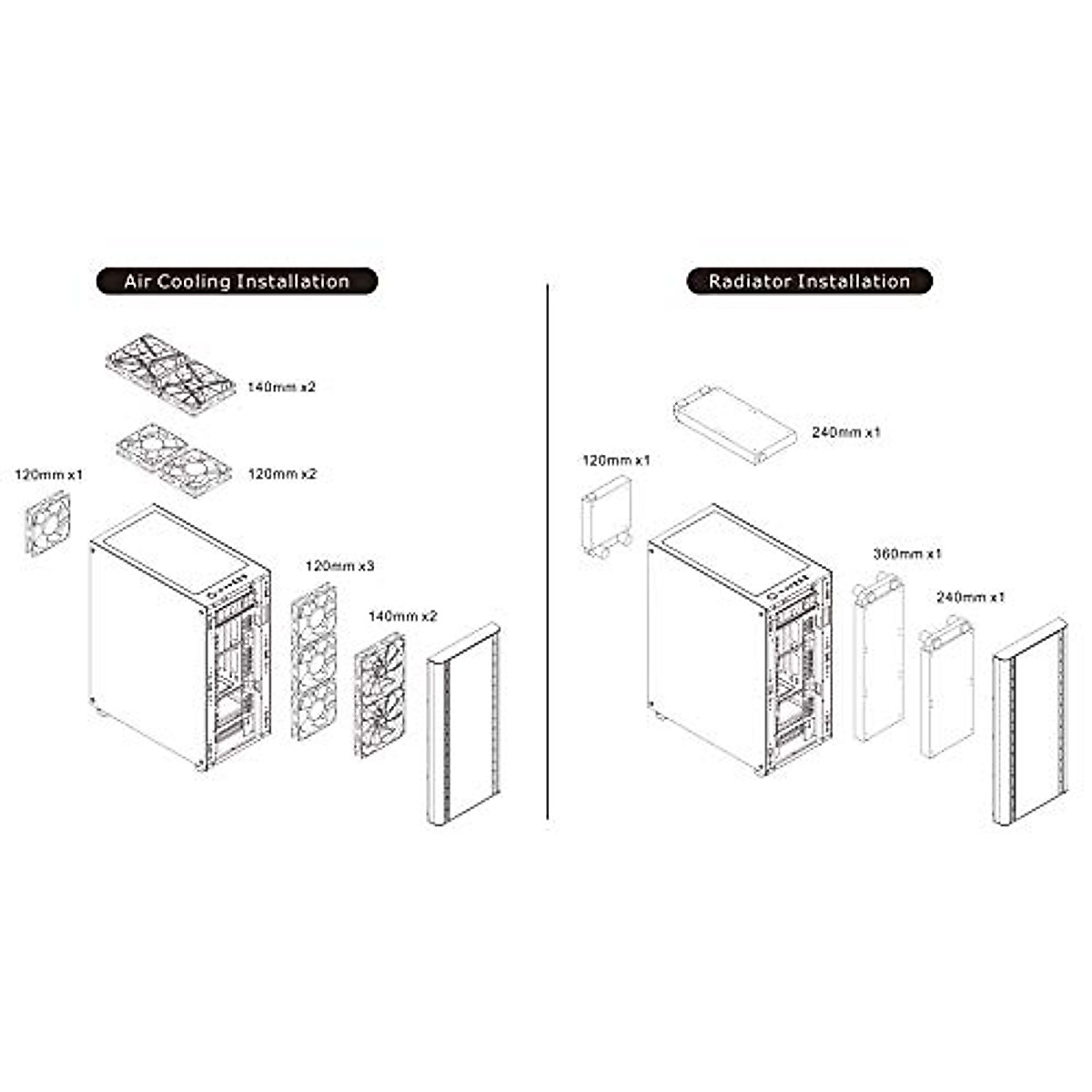 Air Cooling Installation

140mm x2

120mm x2

120mm x1

120mm x3

140mm x2

Radiator Installation

240mm x1

120mm x1

360mm x1

240mm x1