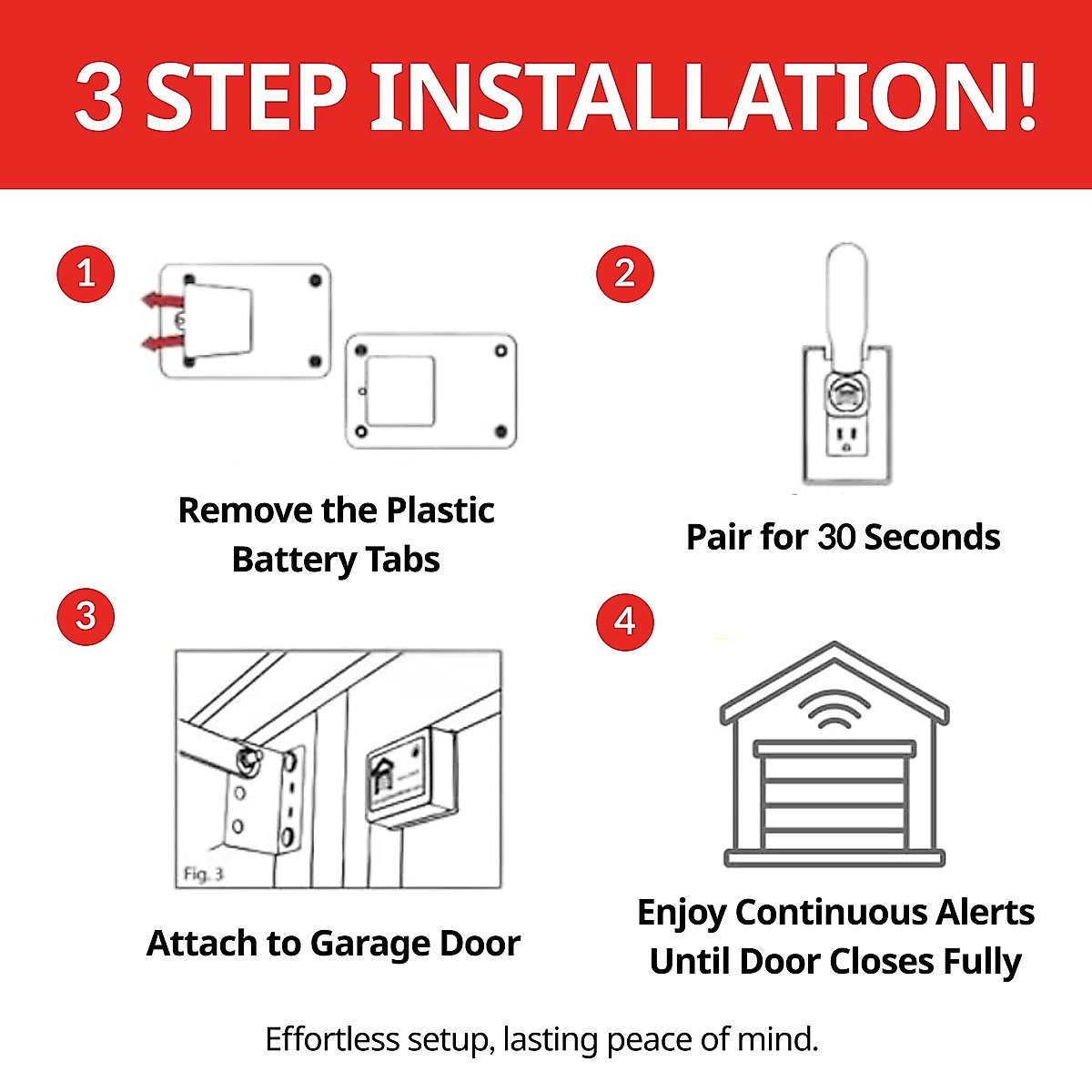 3 STEP INSTALLATION!

1

Remove the Plastic Battery Tabs

2

Pair for 30 Seconds

3

Fig. 3

Attach to Garage Door

4

Enjoy Continuous Alerts Until Door Closes Fully

Effortless setup, lasting peace of mind.