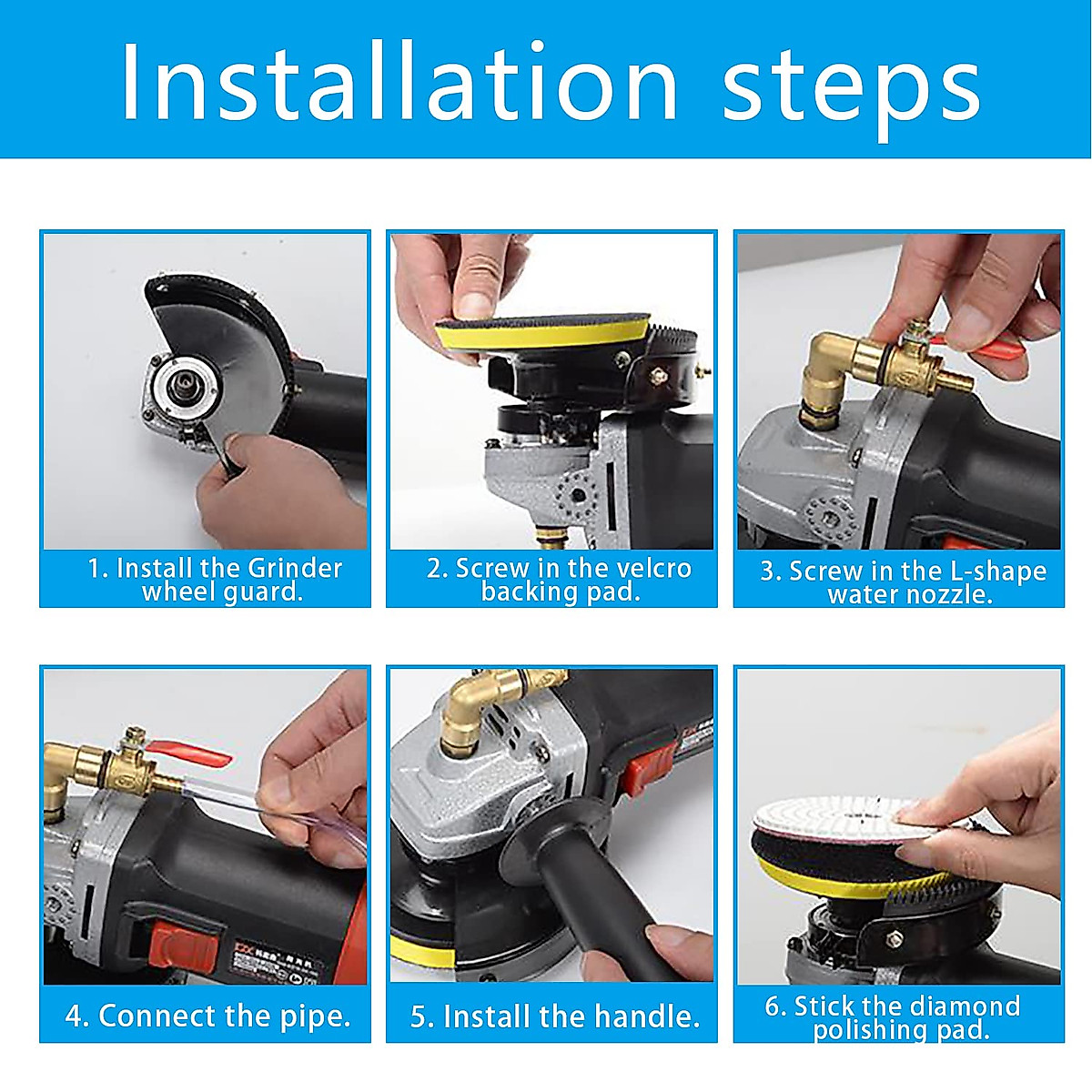 Installation steps

1. Install the Grinder wheel guard.

2. Screw in the velcro backing pad.

3. Screw in the L-shape water nozzle.

4. Connect the pipe.

5. Install the handle.

6. Stick the diamond polishing pad.