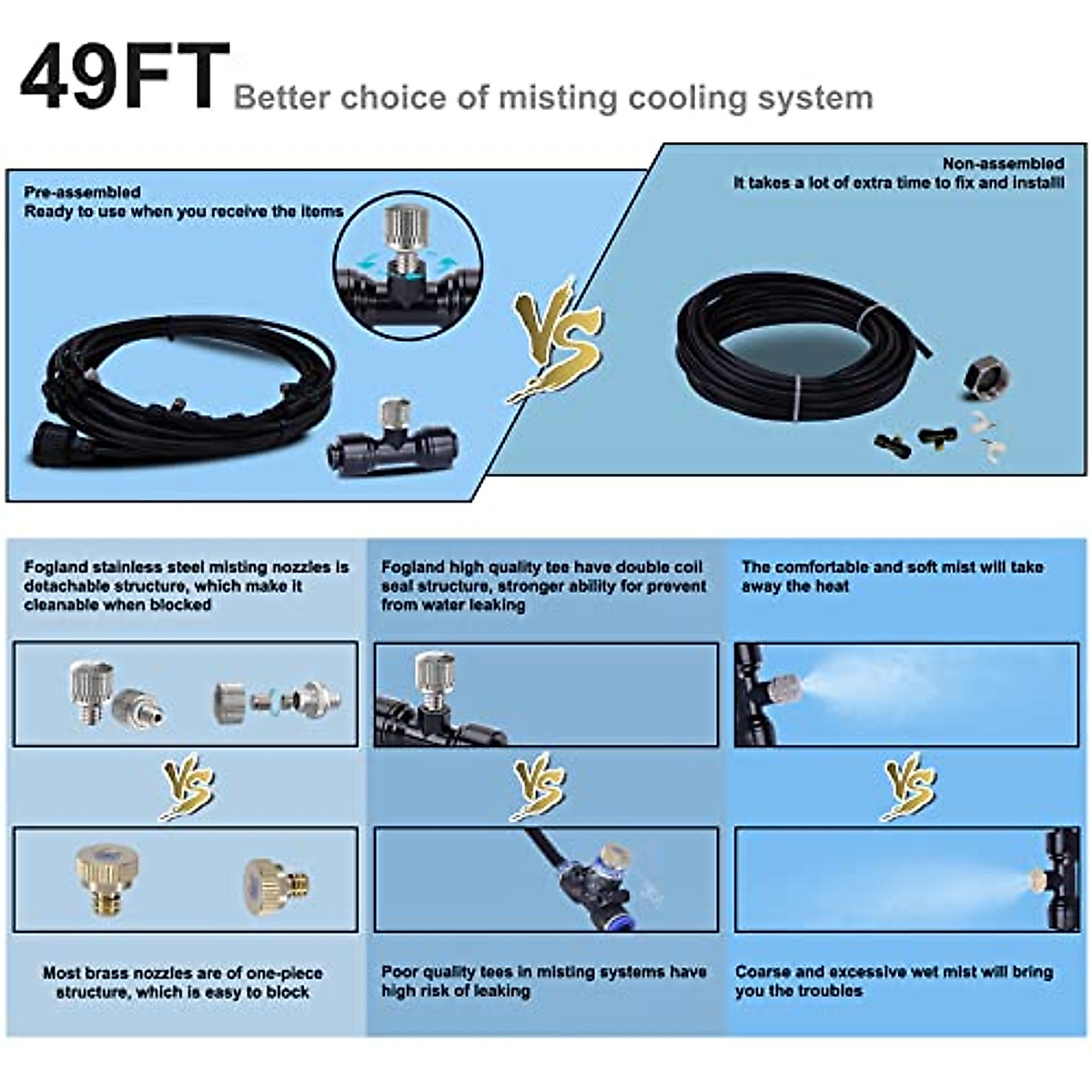 49FT Better choice of misting cooling system

Pre-assembled
Ready to use when you receive the items

VS

Non-assembled
It takes a lot of extra time to fix and install!

Fogland stainless steel misting nozzles is detachable structure, which make it cleanable when blocked

VS

Most brass nozzles are of one-piece structure, which is easy to block

Fogland high quality tee have double coil seal structure, stronger ability for prevent from water leaking

VS

Poor quality tees in misting systems have high risk of leaking

The comfortable and soft mist will take away the heat

VS

Coarse and excessive wet mist will bring you the troubles