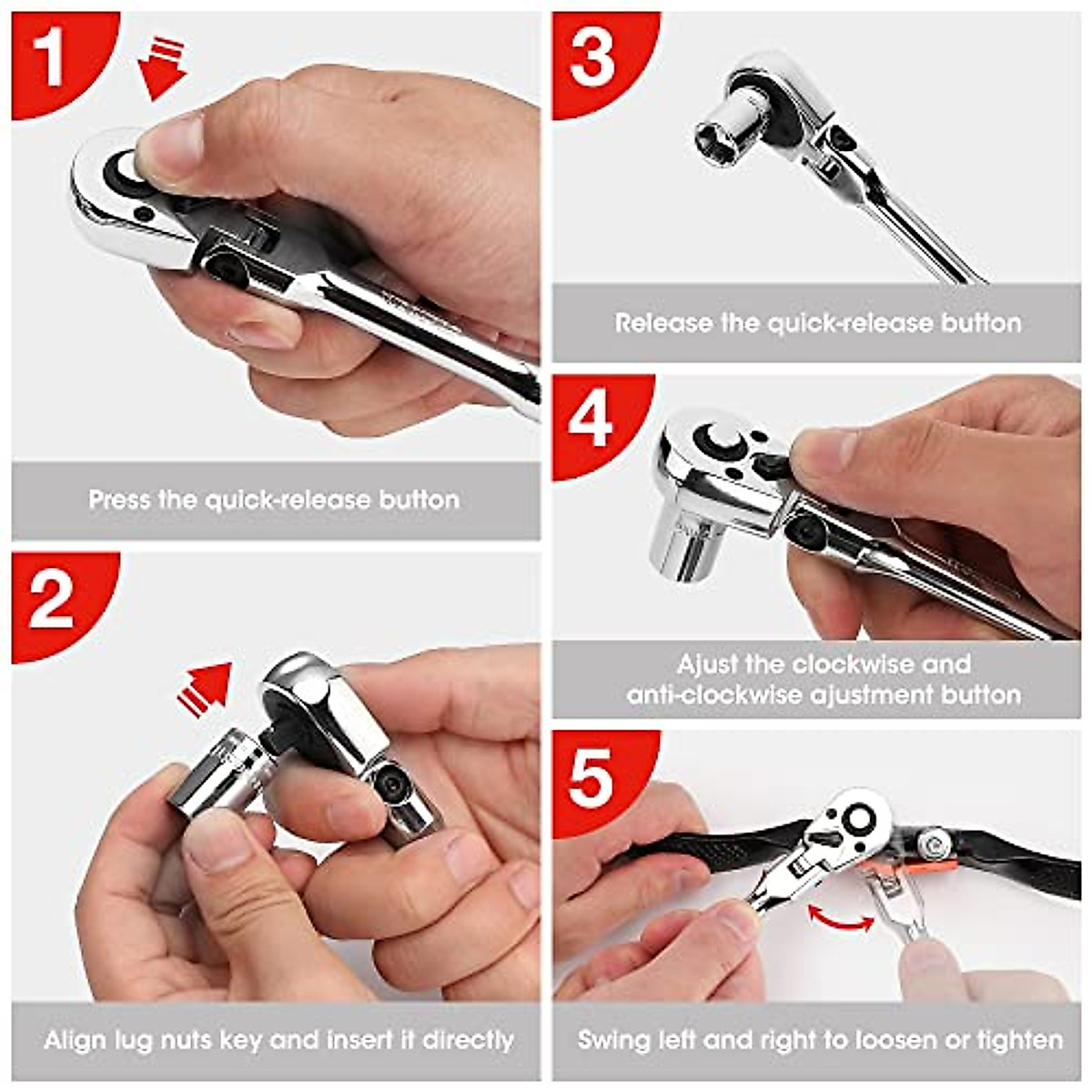 1

Press the quick-release button

2

Align lug nuts key and insert it directly

3

Release the quick-release button

4

Ajust the clockwise and anti-clockwise ajustment button

5

Swing left and right to loosen or tighten