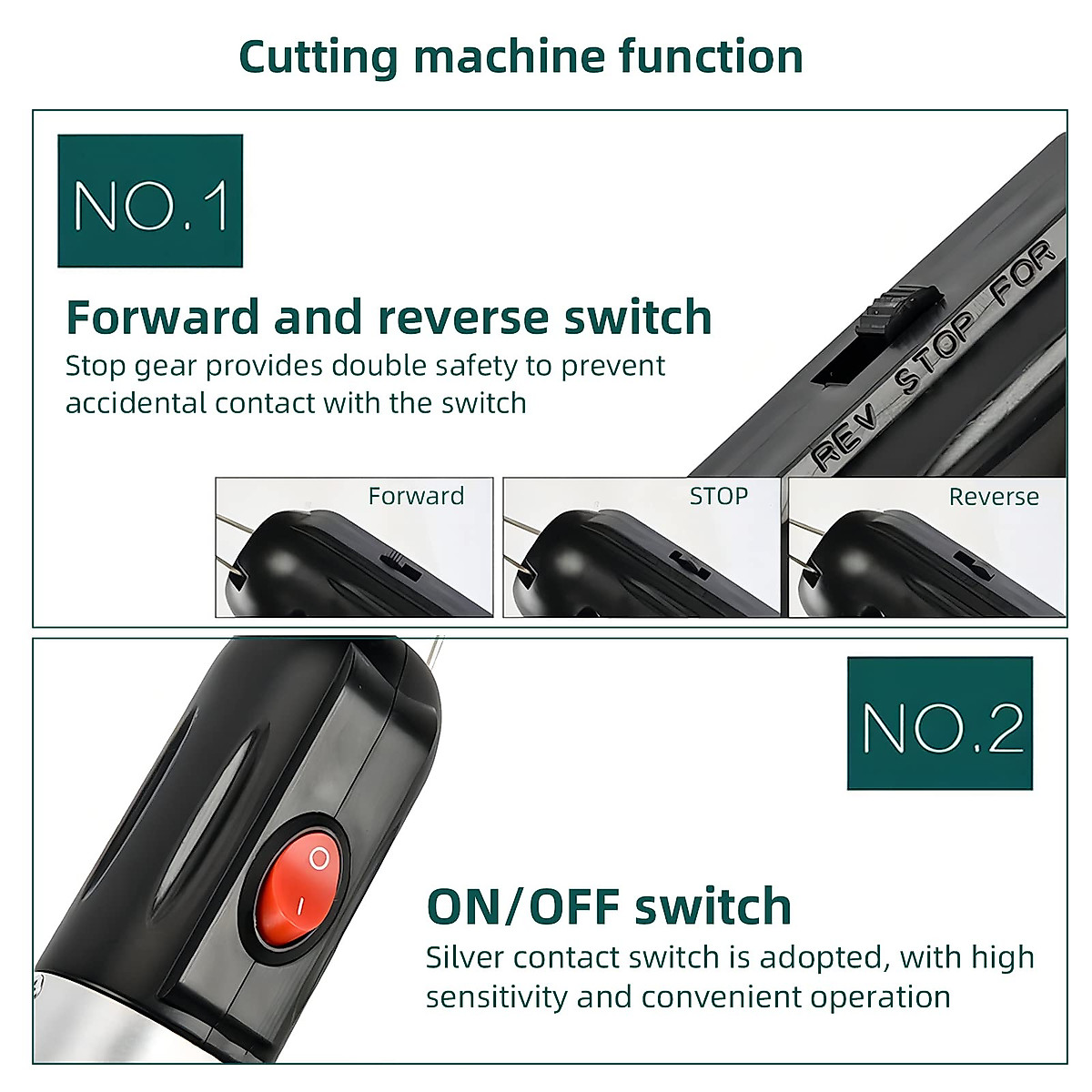 Cutting machine function

NO.1

Forward and reverse switch

Stop gear provides double safety to prevent accidental contact with the switch

REV STOP FOR

Forward

STOP

Reverse

NO.2

O

I

ON/OFF switch

Silver contact switch is adopted, with high sensitivity and convenient operation