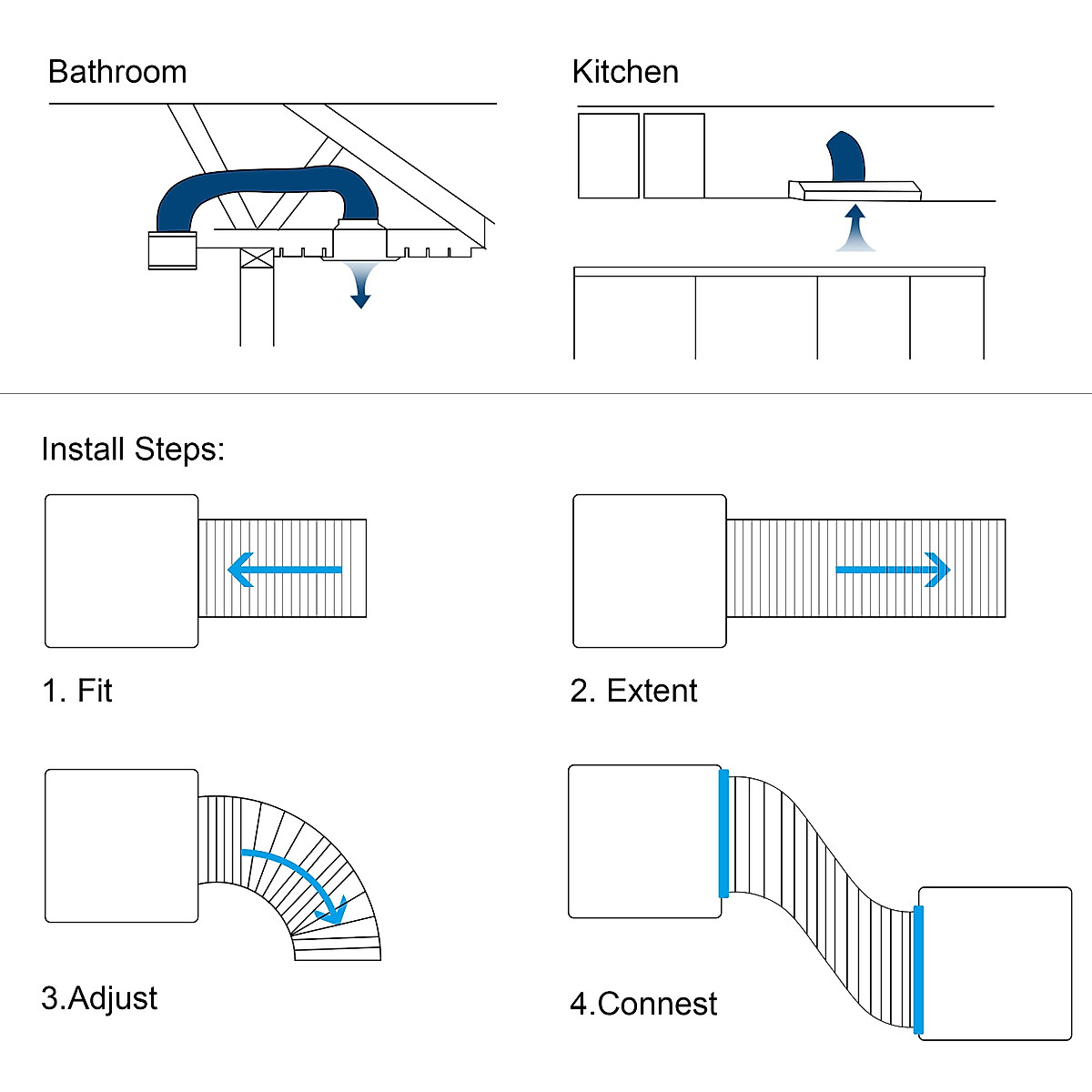 Bathroom

Kitchen

Install Steps:

1. Fit

2. Extent

3.Adjust

4.Connest