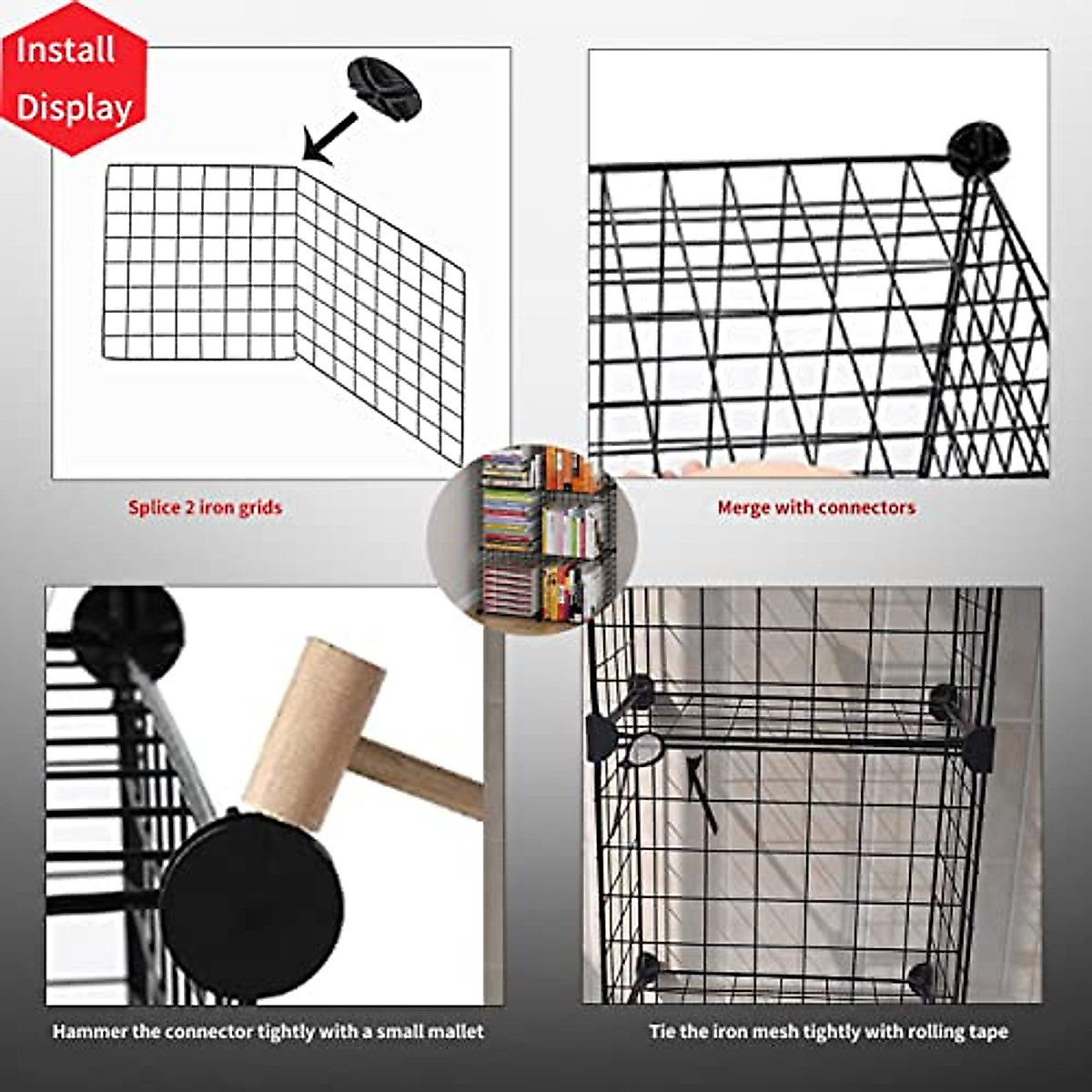 Install Display

Splice 2 iron grids

Merge with connectors

Hammer the connector tightly with a small mallet

Tie the iron mesh tightly with rolling tape