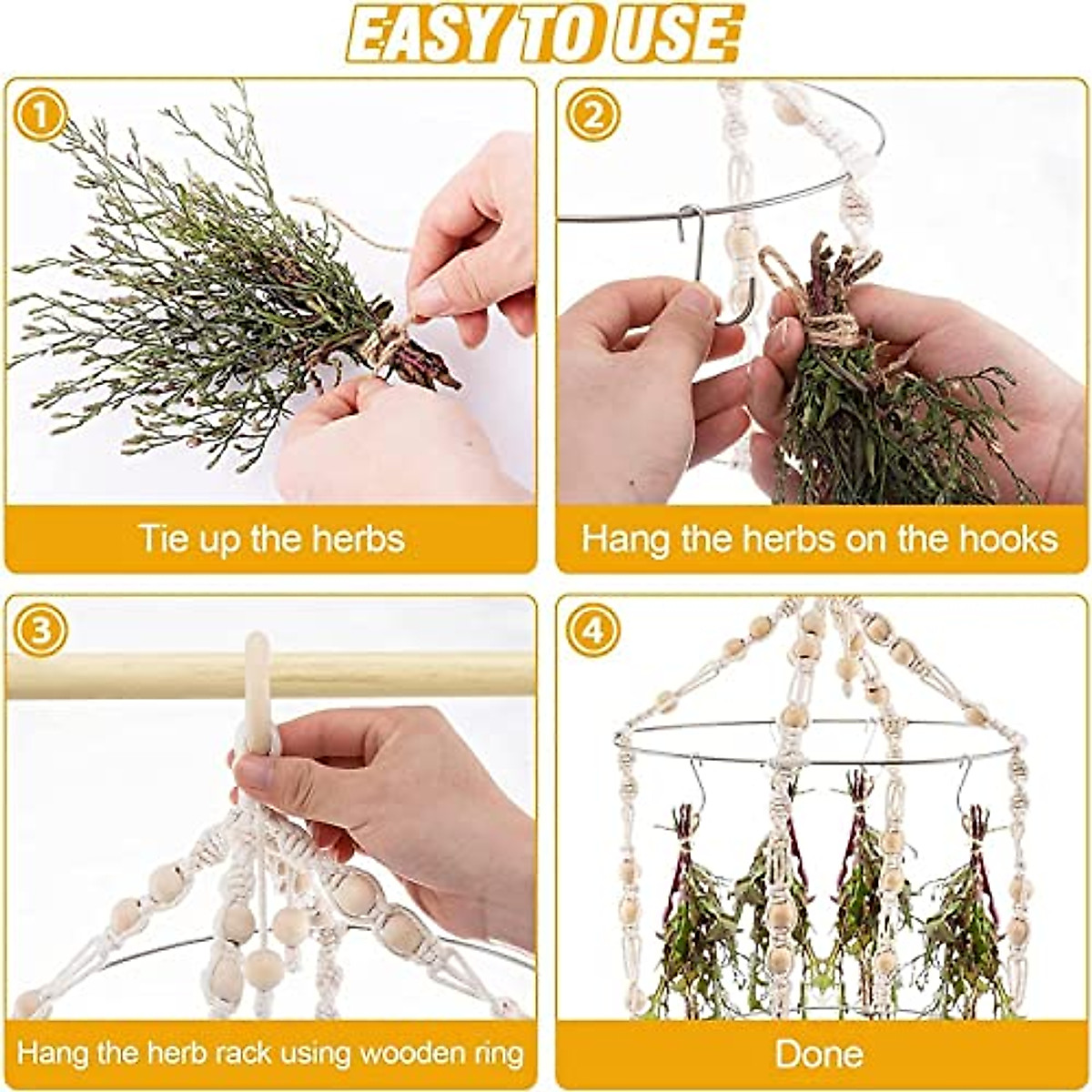 EASY TO USE

1
Tie up the herbs

2
Hang the herbs on the hooks

3
Hang the herb rack using wooden ring

4
Done