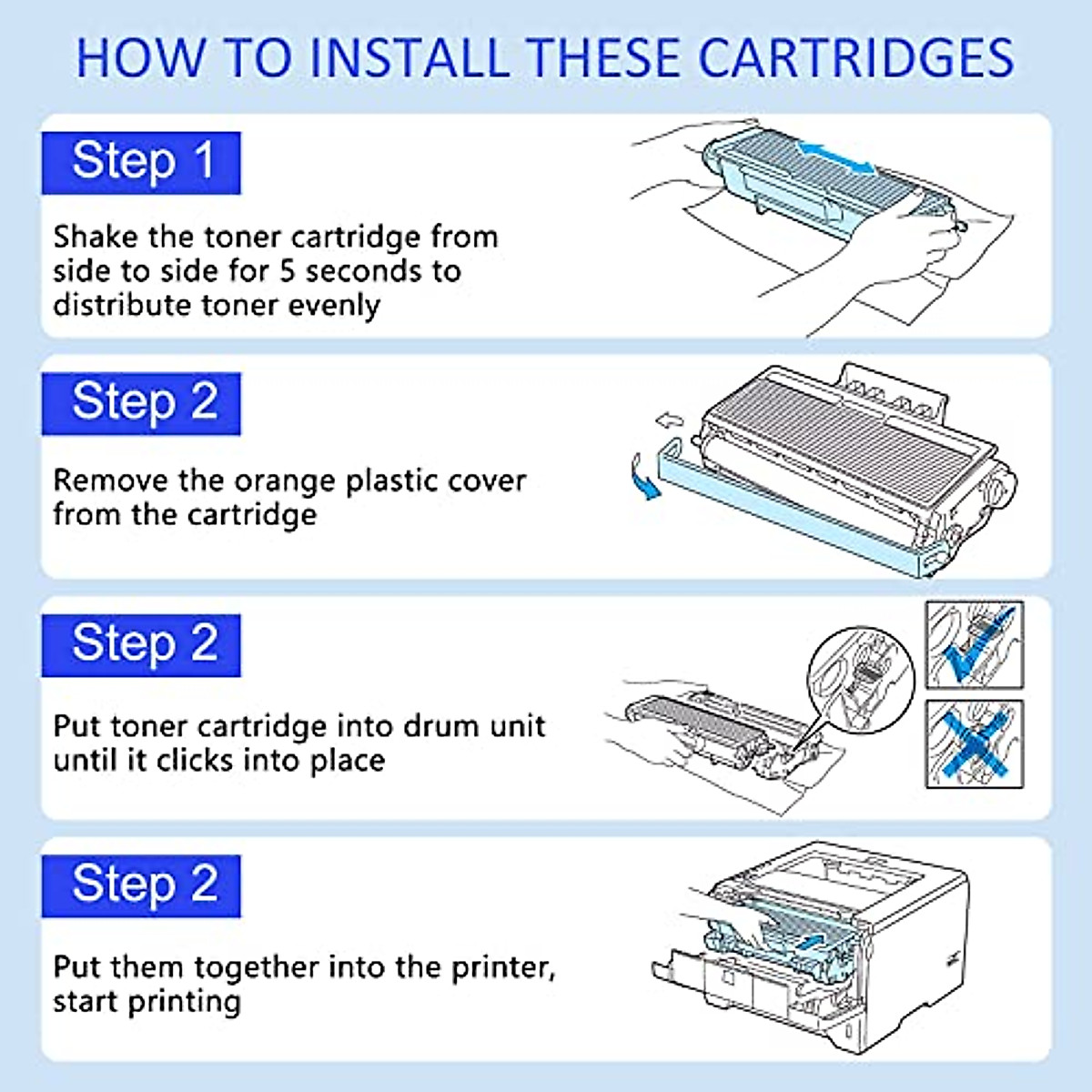 HOW TO INSTALL THESE CARTRIDGES

Step 1

Shake the toner cartridge from side to side for 5 seconds to distribute toner evenly

Step 2

Remove the orange plastic cover from the cartridge

Step 2

Put toner cartridge into drum unit until it clicks into place

Step 2

Put them together into the printer, start printing