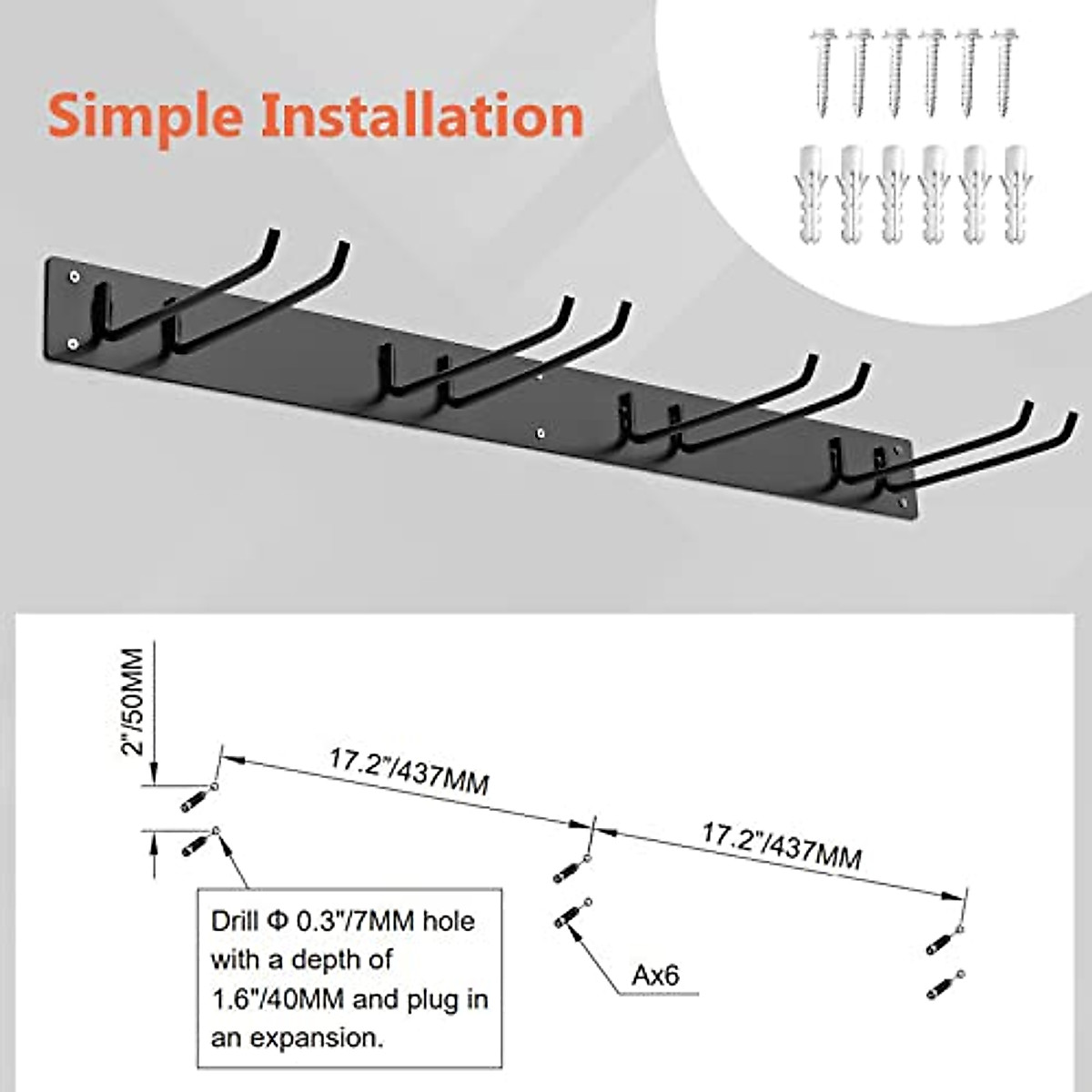 Simple Installation

2"/50MM

17.2"/437MM

17.2"/437MM

Drill Φ 0.3"/7MM hole with a depth of 1.6"/40MM and plug in an expansion.

Ax6