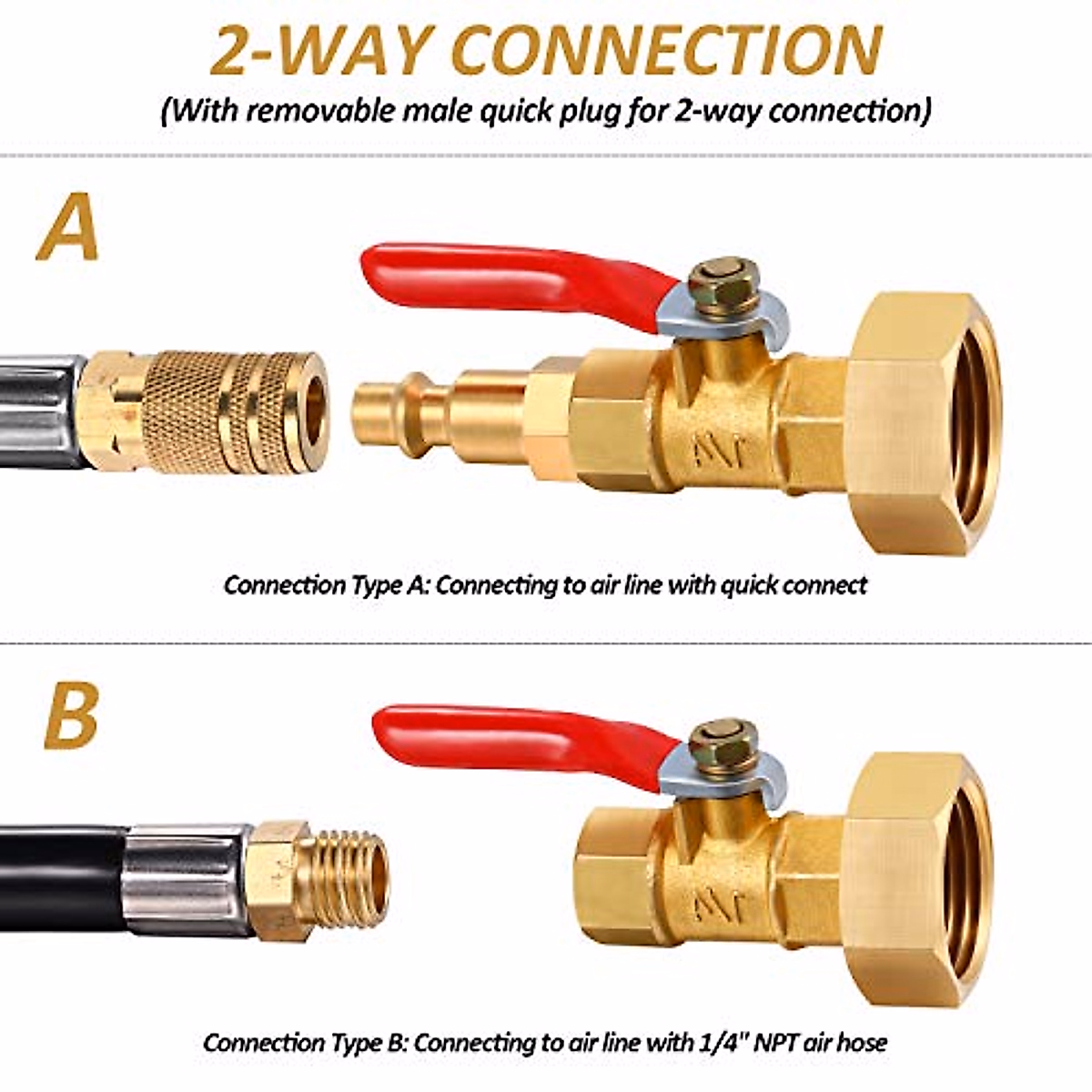 2-WAY CONNECTION

(With removable male quick plug for 2-way connection)

A

Connection Type A: Connecting to air line with quick connect

B

Connection Type B: Connecting to air line with 1/4" NPT air hose