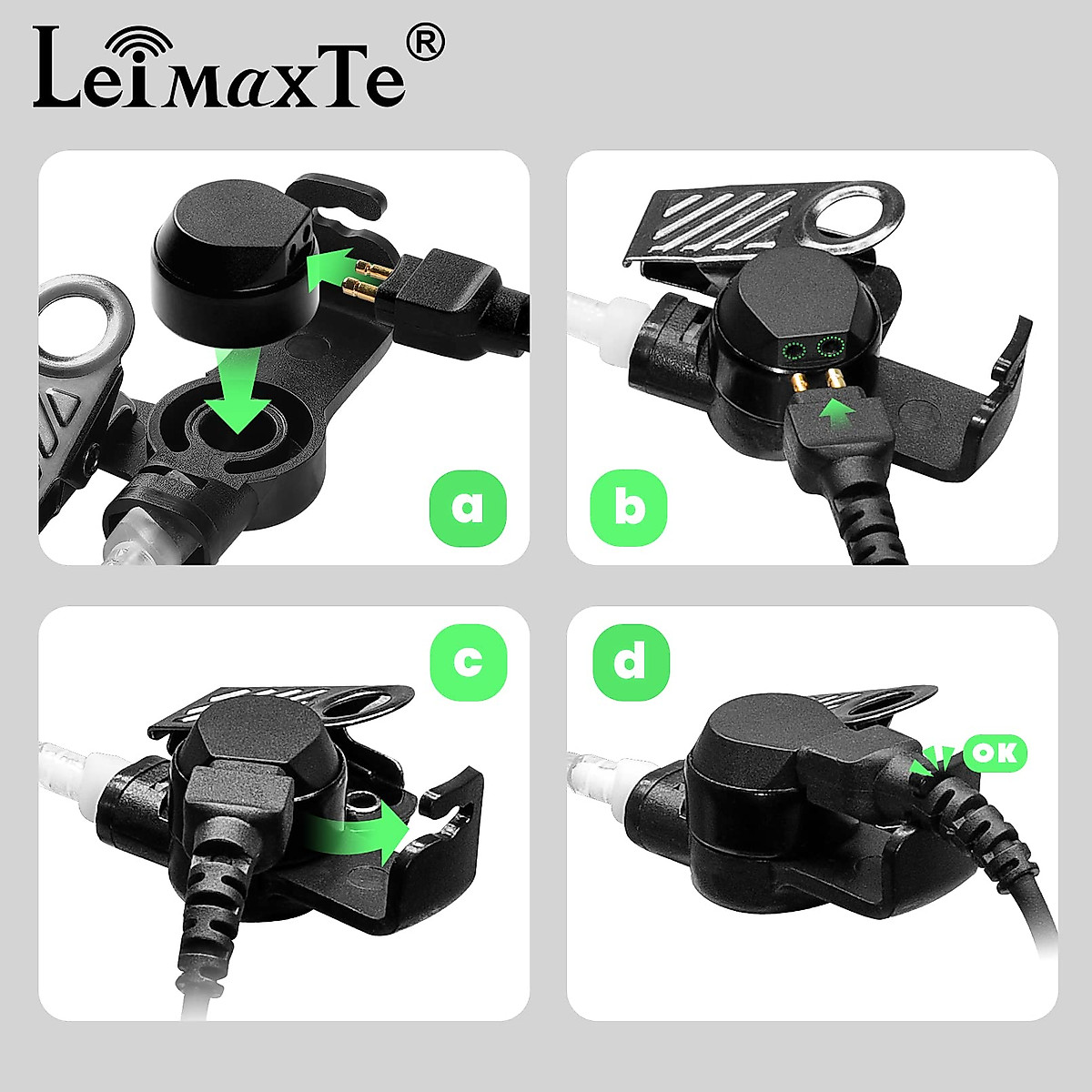 LeiMaxTe®

a

b

c

d

OK