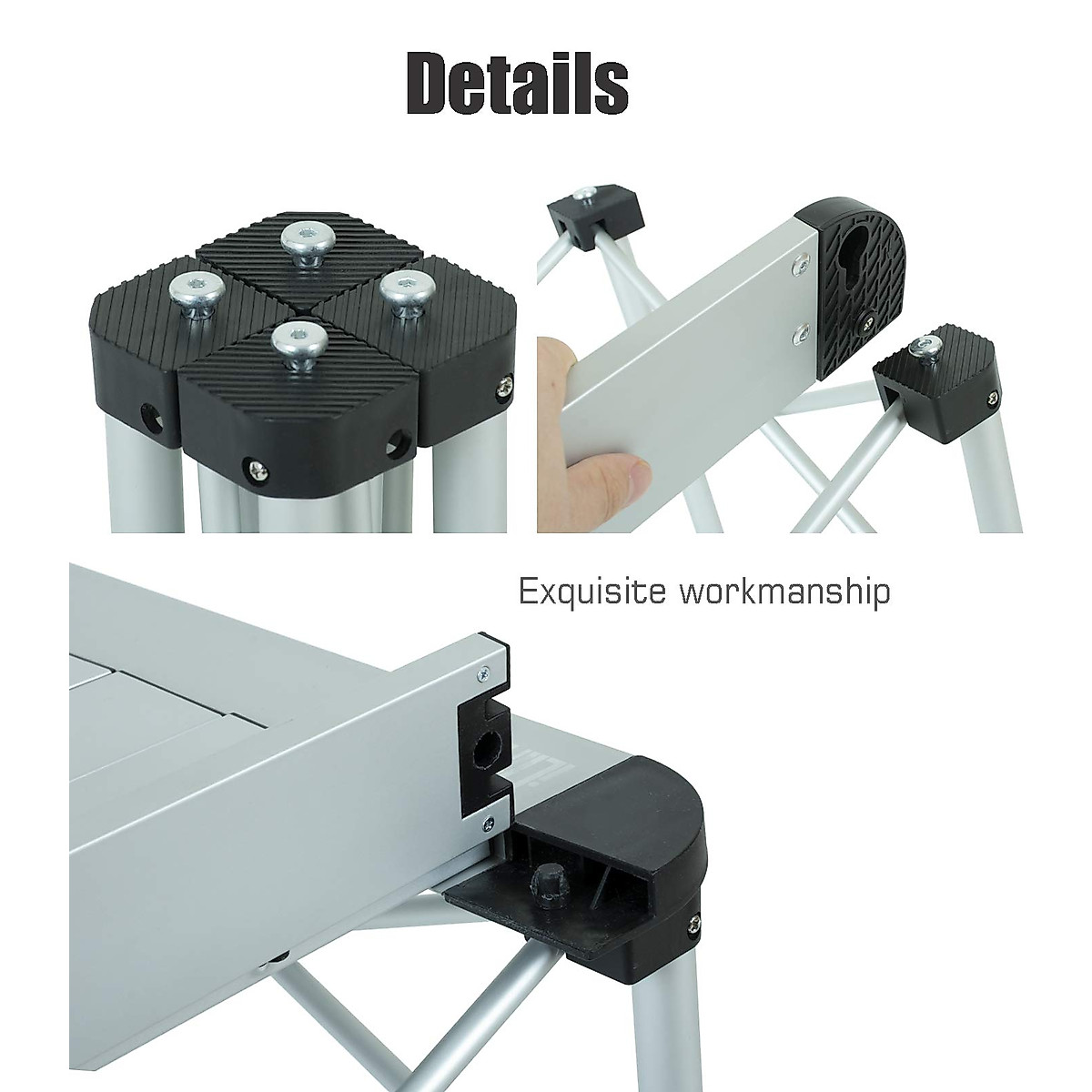 Details

Exquisite workmanship