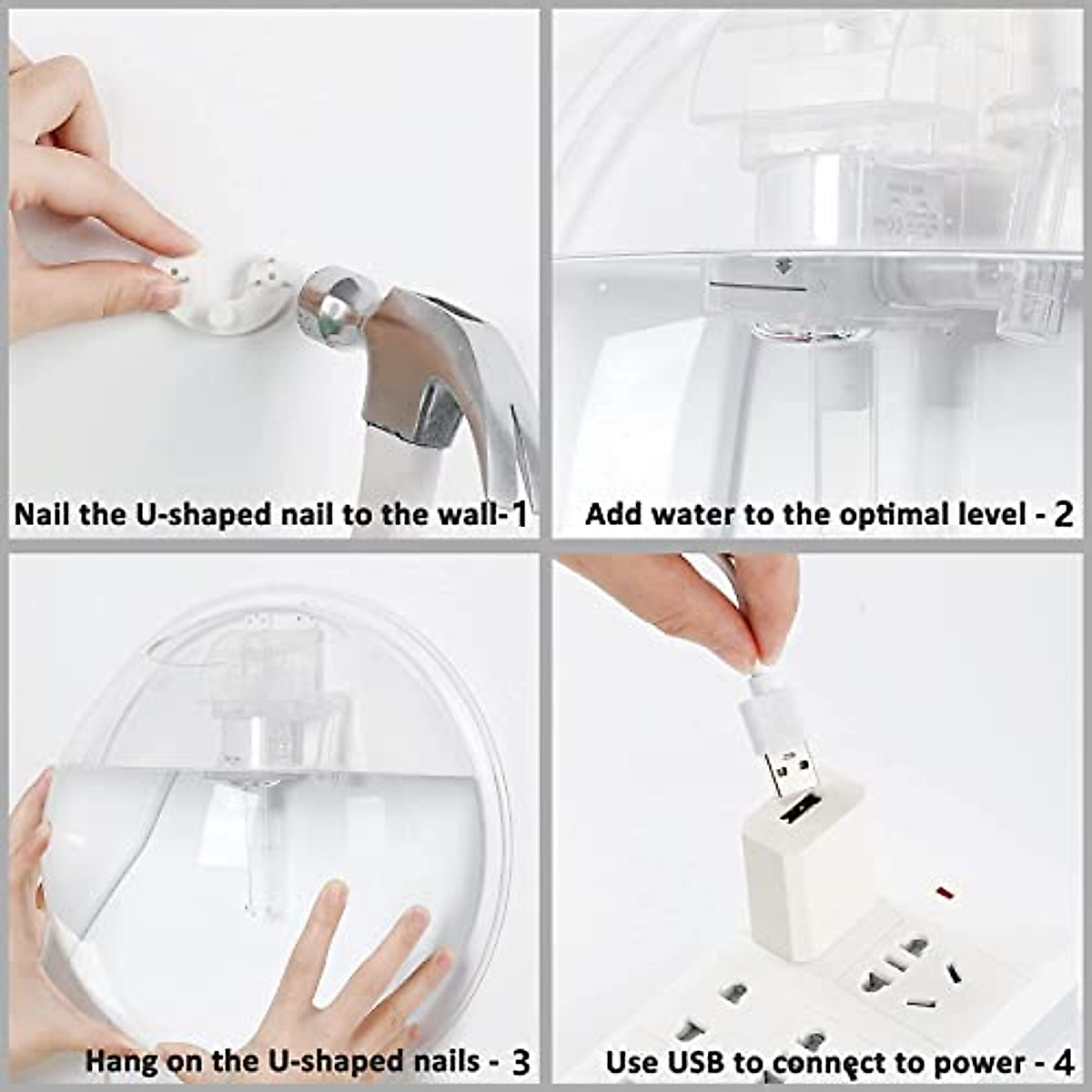 Nail the U-shaped nail to the wall-1

Add water to the optimal level - 2

Hang on the U-shaped nails - 3

Use USB to connect to power - 4