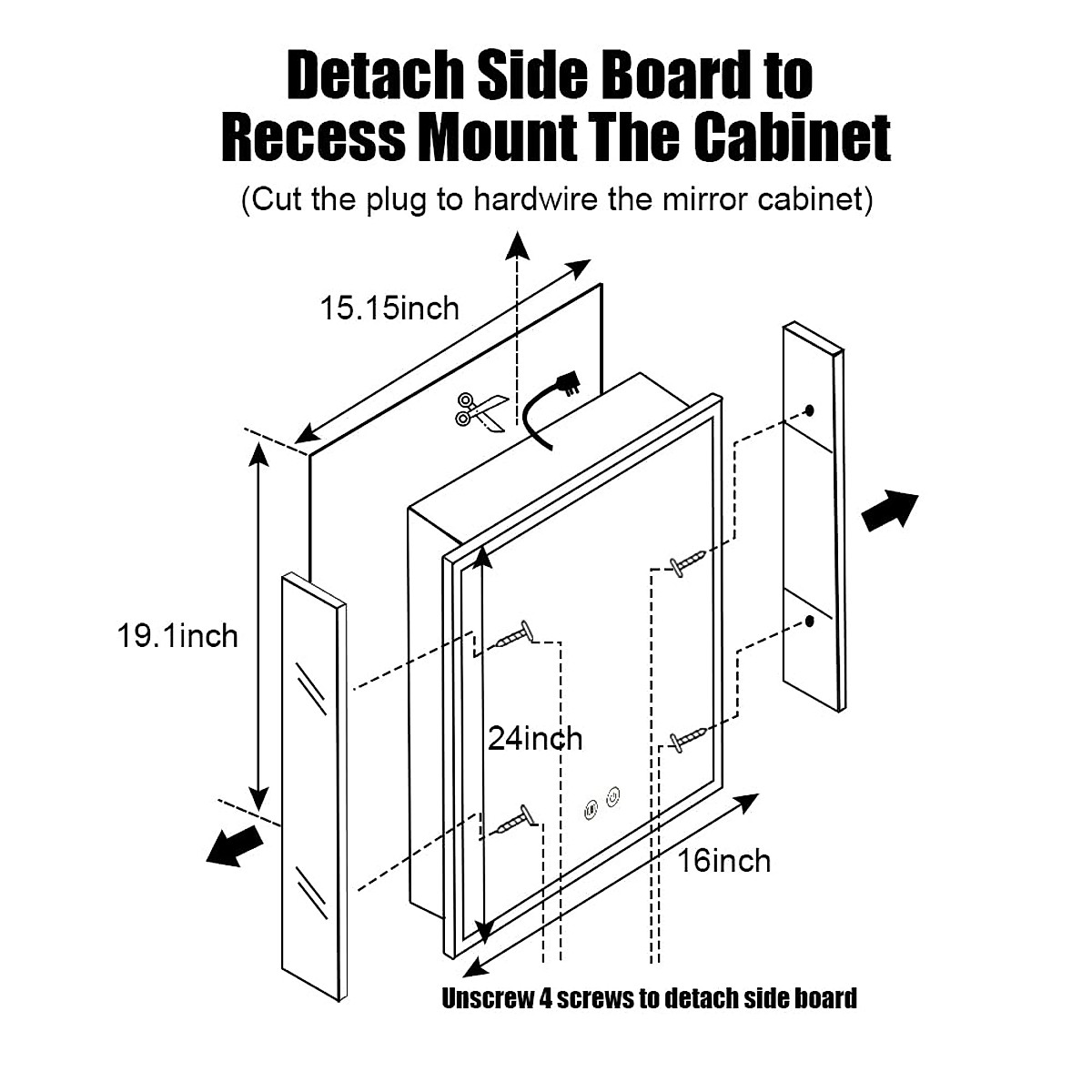 Detach Side Board to
Recess Mount The Cabinet
(Cut the plug to hardwire the mirror cabinet)

15.15inch

19.1inch

24inch

16inch

Unscrew 4 screws to detach side board