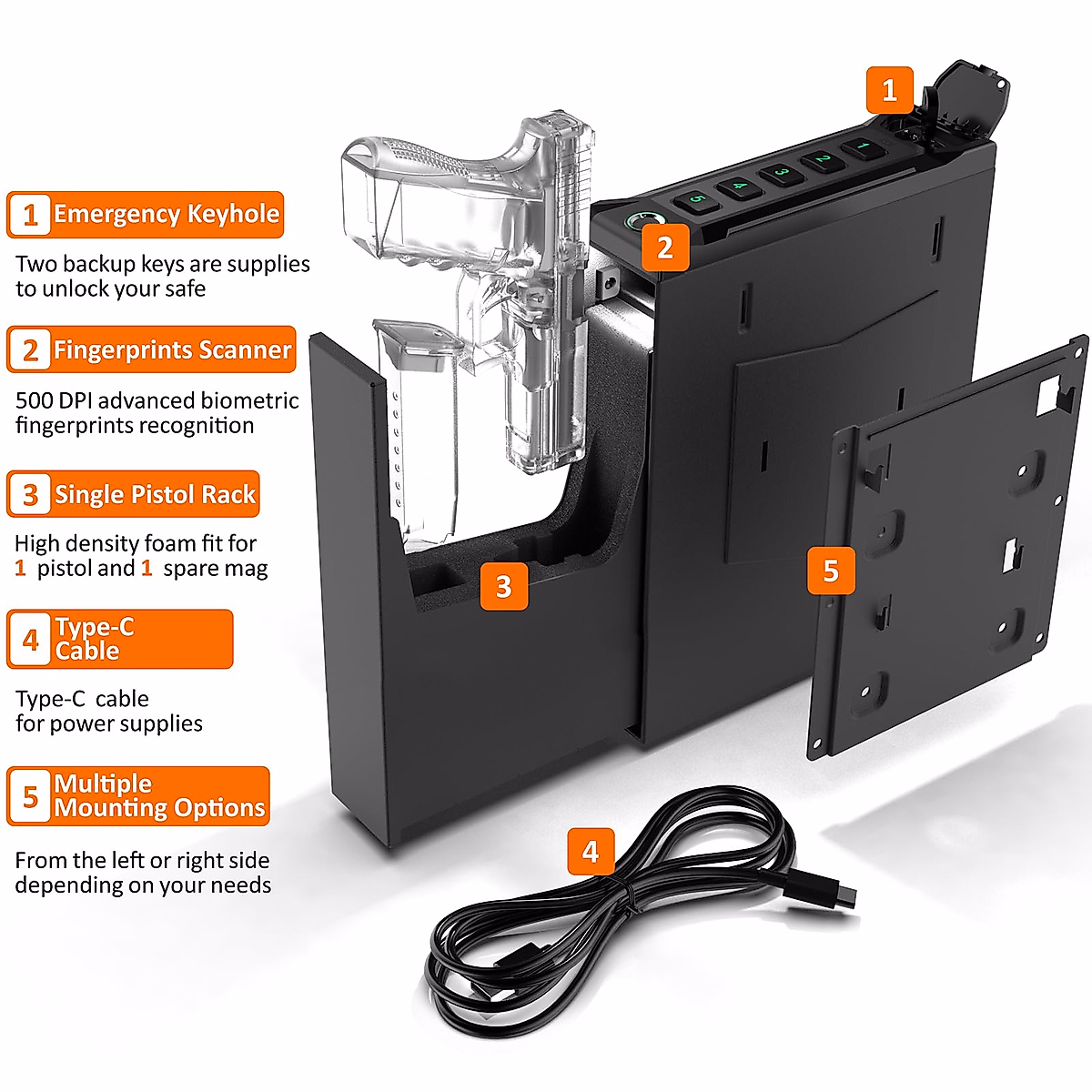 1 Emergency Keyhole

Two backup keys are supplies to unlock your safe

2 Fingerprints Scanner

500 DPI advanced biometric fingerprints recognition

3 Single Pistol Rack

High density foam fit for 1 pistol and 1 spare mag

4 Type-C Cable

Type-C cable for power supplies

5 Multiple Mounting Options

From the left or right side depending on your needs

1

5 4 3 2 1

2

3

5

4