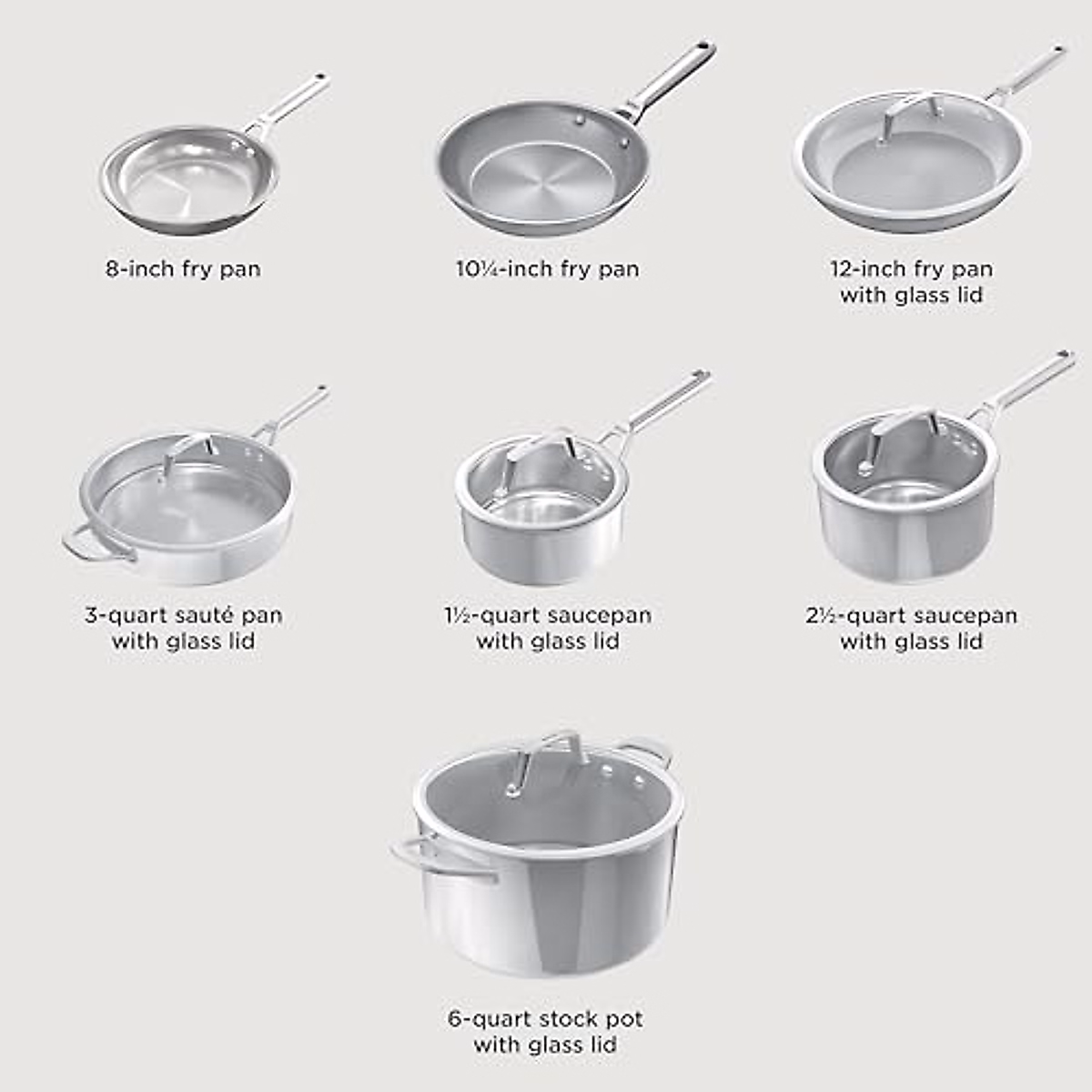 8-inch fry pan

10¼-inch fry pan

12-inch fry pan with glass lid

3-quart sauté pan with glass lid

1½-quart saucepan with glass lid

2½-quart saucepan with glass lid

6-quart stock pot with glass lid