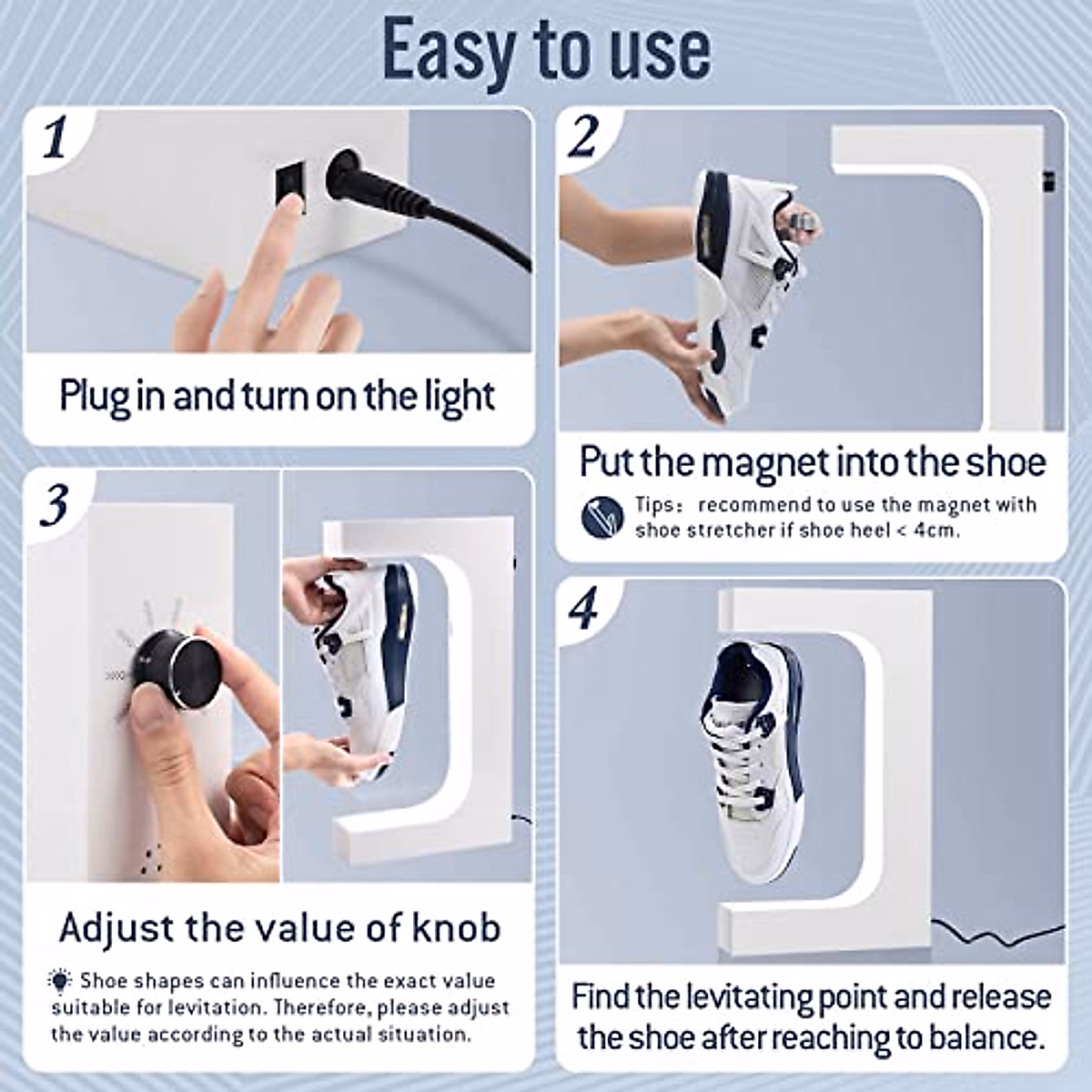 Easy to use

1

Plug in and turn on the light

2

Put the magnet into the shoe

Tips: recommend to use the magnet with shoe stretcher if shoe heel < 4cm.

3

Adjust the value of knob

Shoe shapes can influence the exact value suitable for levitation. Therefore, please adjust the value according to the actual situation.

4

Find the levitating point and release the shoe after reaching to balance.