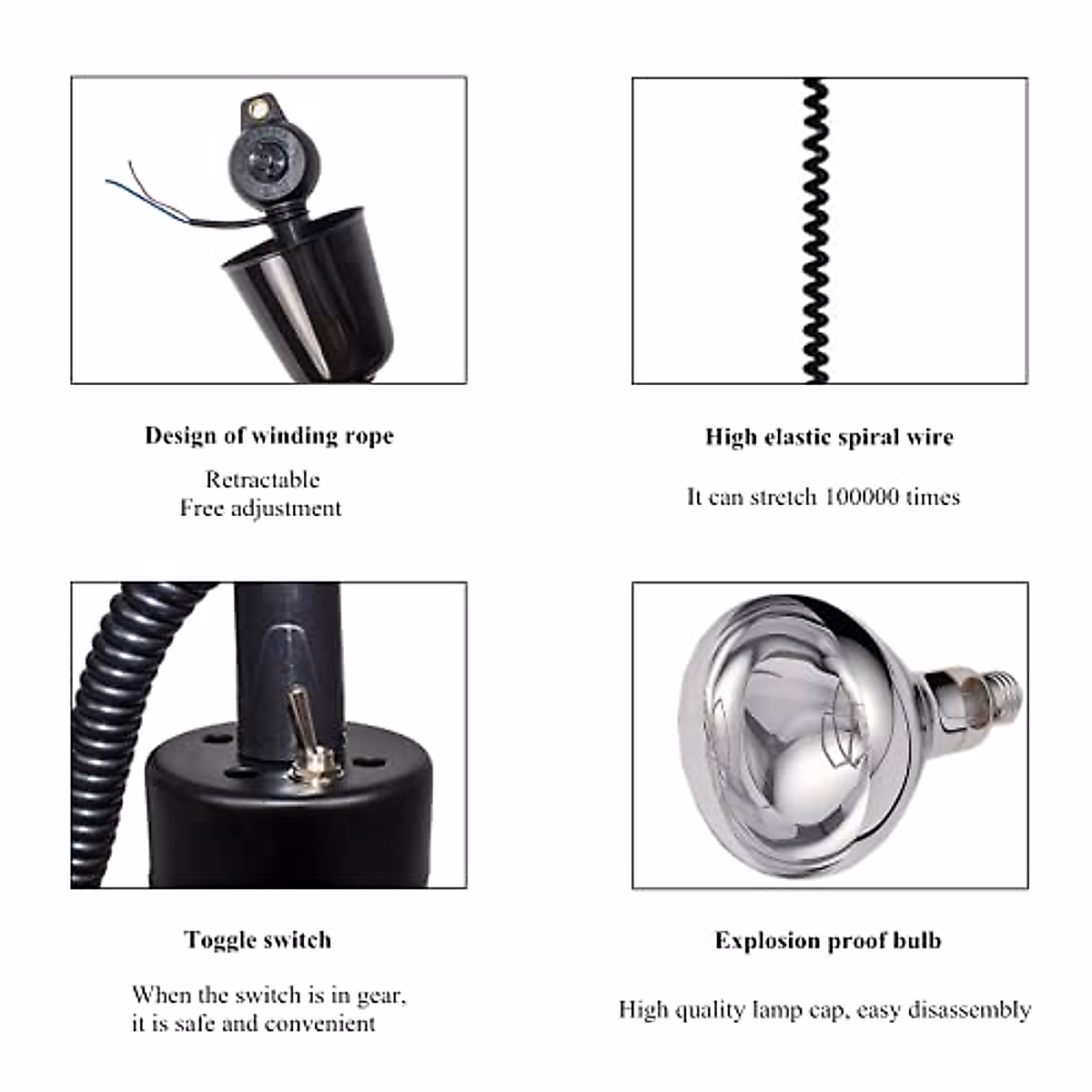 Design of winding rope

Retractable
Free adjustment

High elastic spiral wire

It can stretch 100000 times

Toggle switch

When the switch is in gear, it is safe and convenient

Explosion proof bulb

High quality lamp cap, easy disassembly