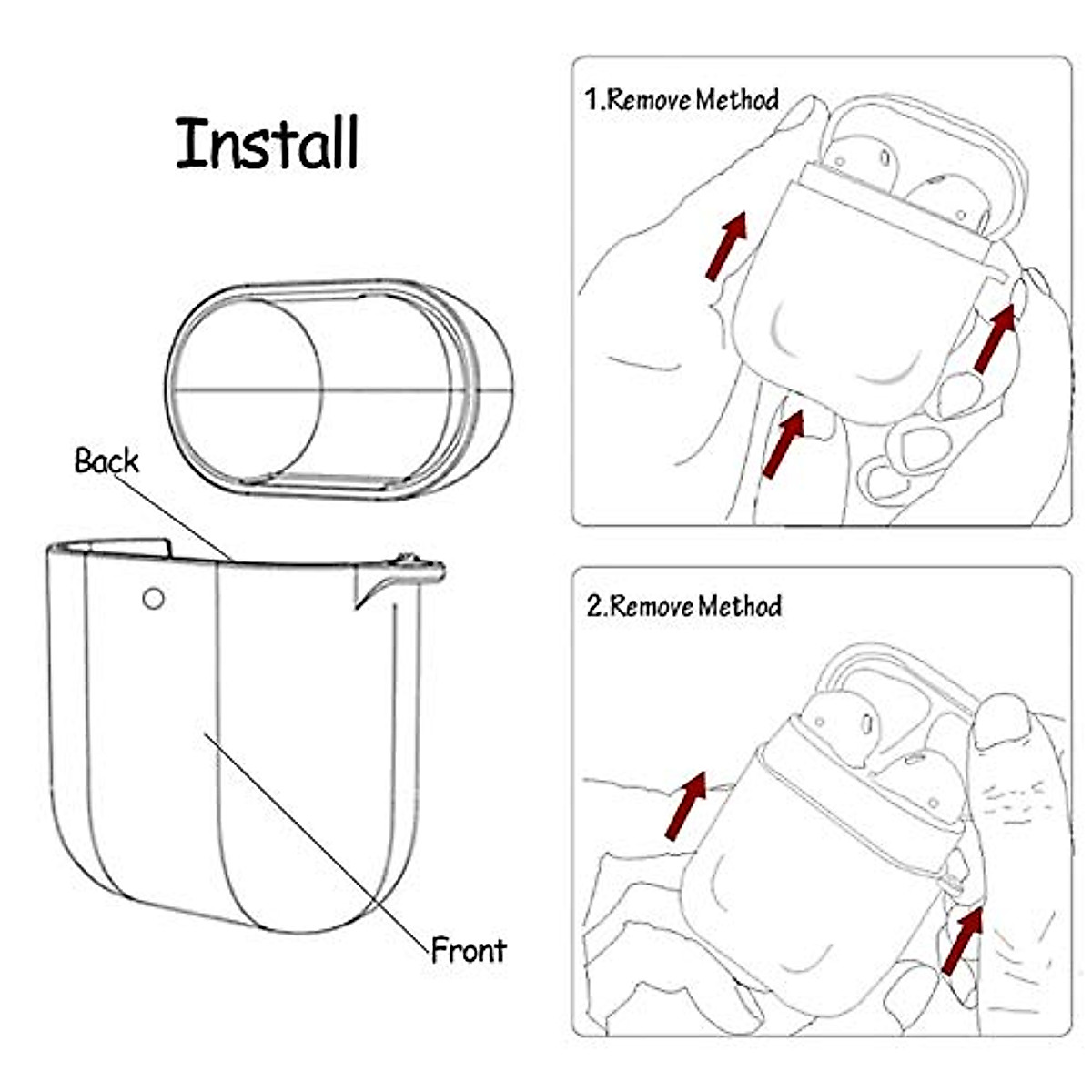 Install

Back

Front

1.Remove Method

2.Remove Method