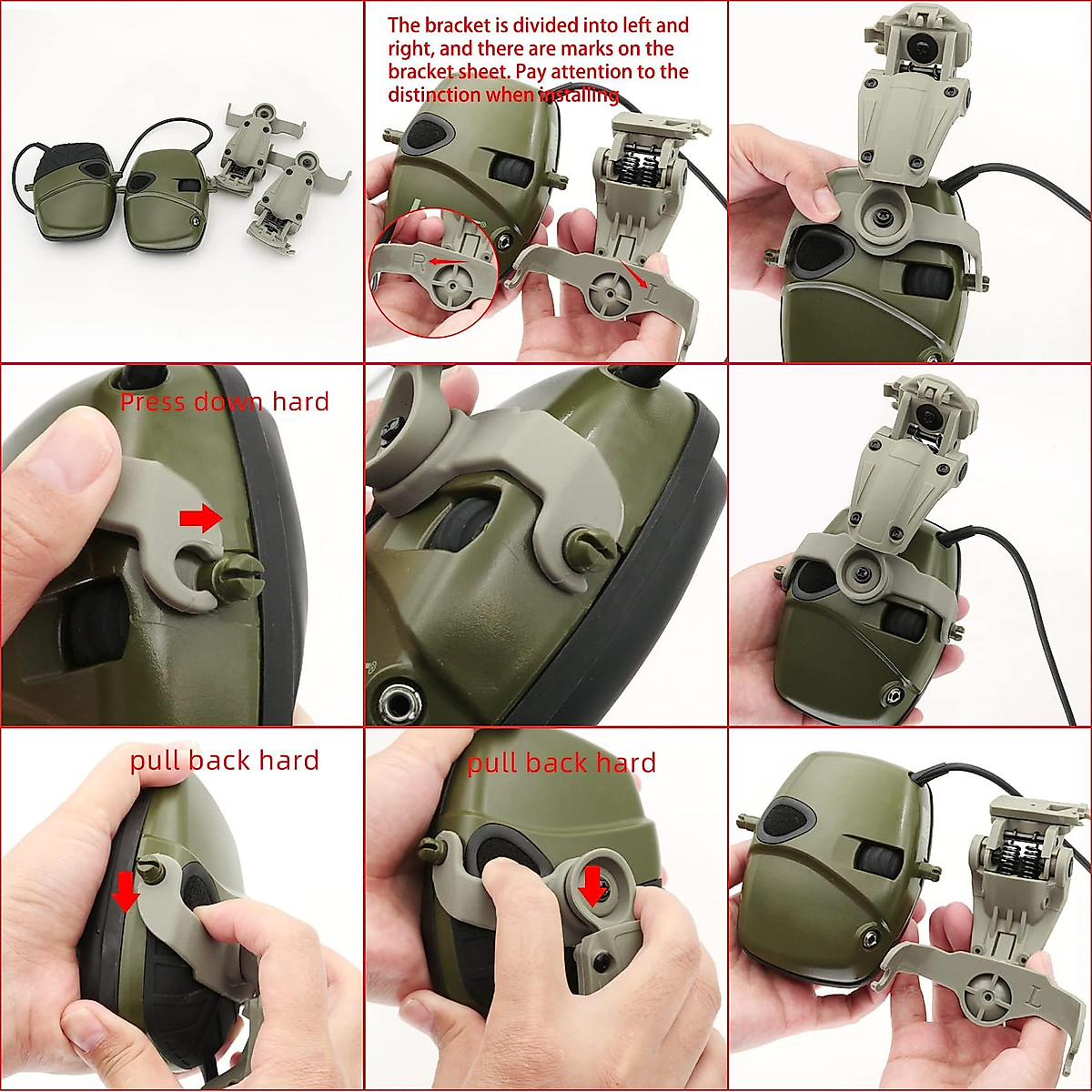 The bracket is divided into left and right, and there are marks on the bracket sheet. Pay attention to the distinction when installing

R

L

Press down hard

pull back hard

pull back hard

L