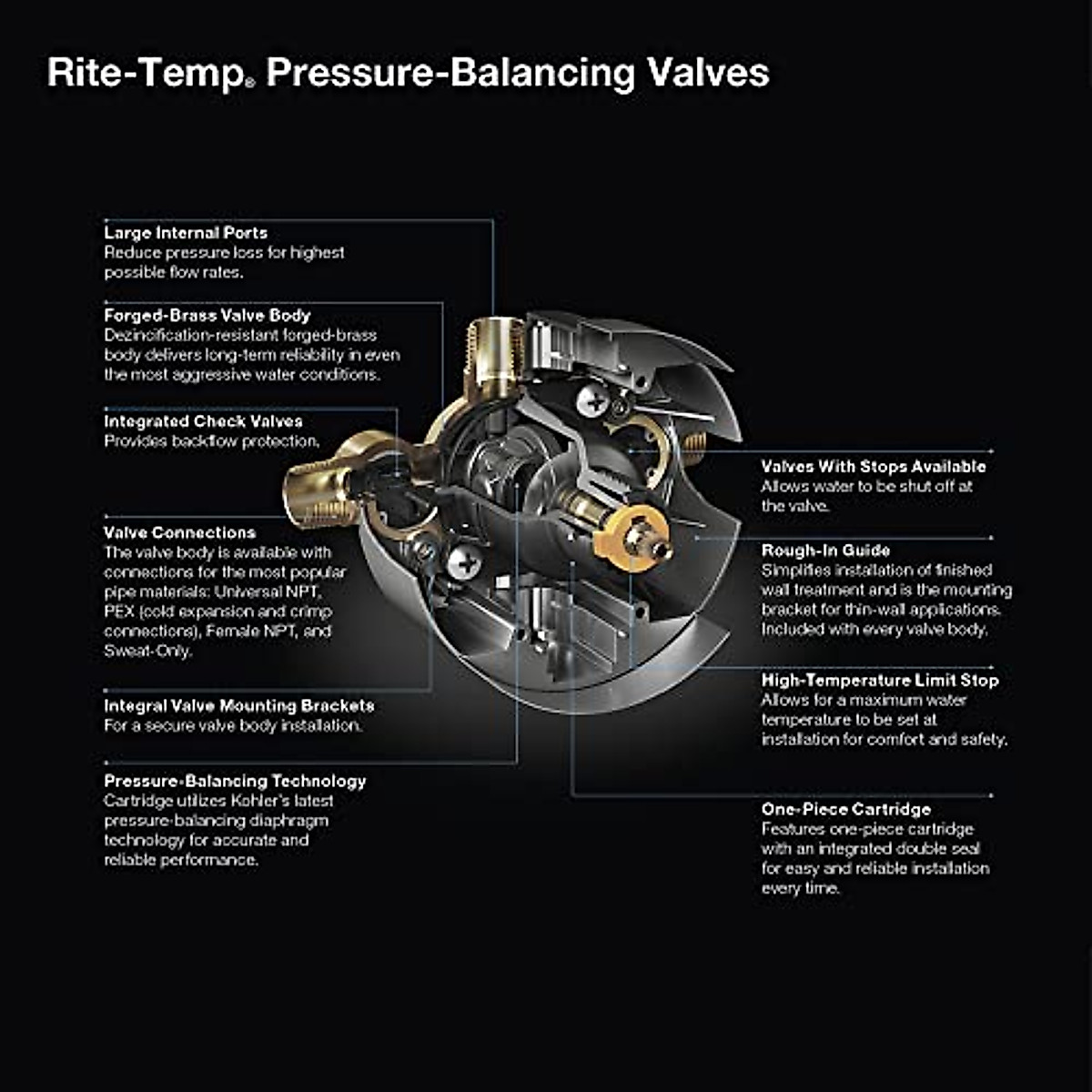 Rite-Temp® Pressure-Balancing Valves

Large Internal Ports
Reduce pressure loss for highest possible flow rates.

Forged-Brass Valve Body
Dezincification-resistant forged-brass body delivers long-term reliability in even the most aggressive water conditions.

Integrated Check Valves
Provides backflow protection.

Valve Connections
The valve body is available with connections for the most popular pipe materials: Universal NPT, PEX (cold expansion and crimp connections), Female NPT, and Sweat-Only.

Integral Valve Mounting Brackets
For a secure valve body installation.

Pressure-Balancing Technology
Cartridge utilizes Kohler's latest pressure-balancing diaphragm technology for accurate and reliable performance.

Valves With Stops Available
Allows water to be shut off at the valve.

Rough-In Guide
Simplifies installation of finished wall treatment and is the mounting bracket for thin-wall applications. Included with every valve body.

High-Temperature Limit Stop
Allows for a maximum water temperature to be set at installation for comfort and safety.

One-Piece Cartridge
Features one-piece cartridge with an integrated double seal for easy and reliable installation every time.