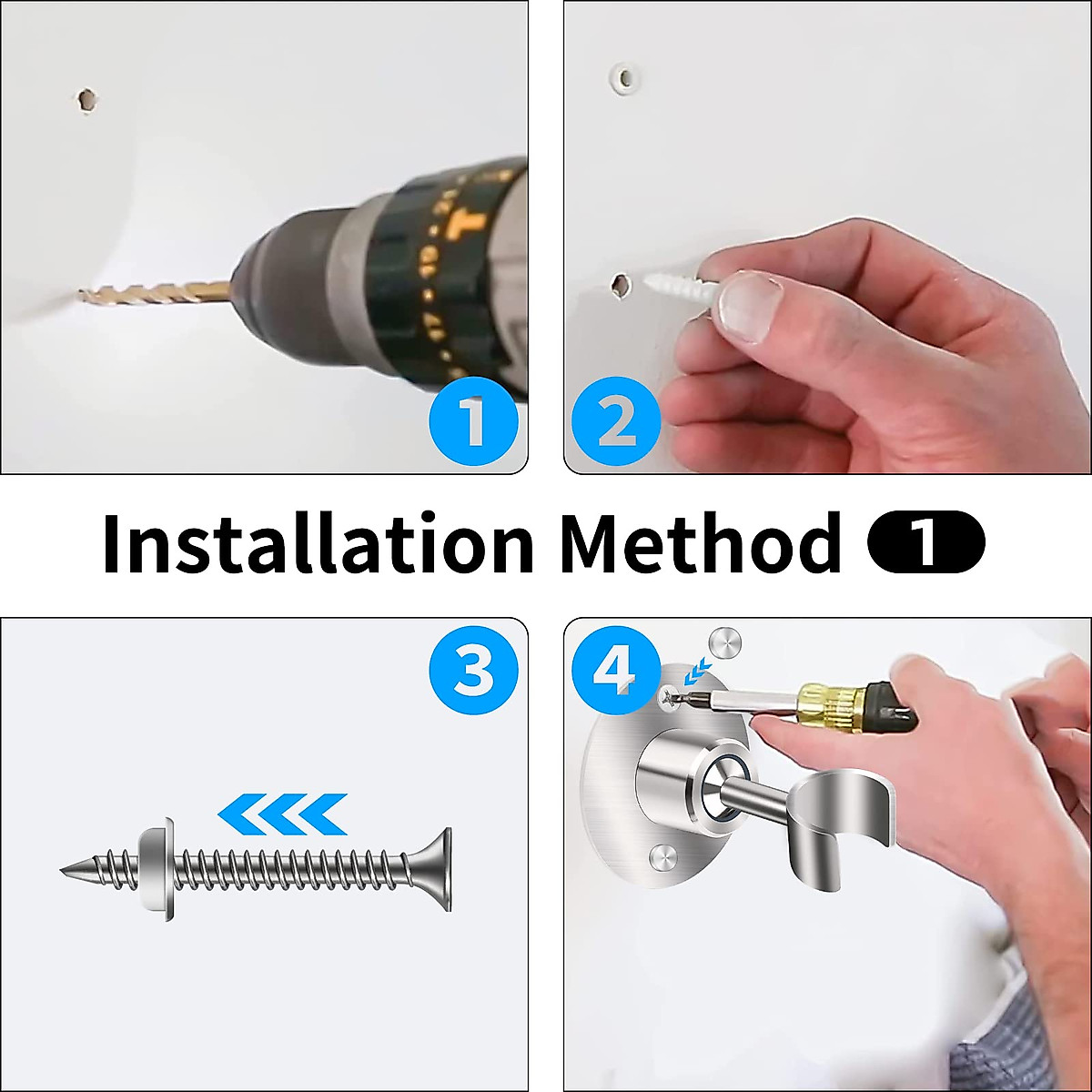 1

2

Installation Method 1

3

4