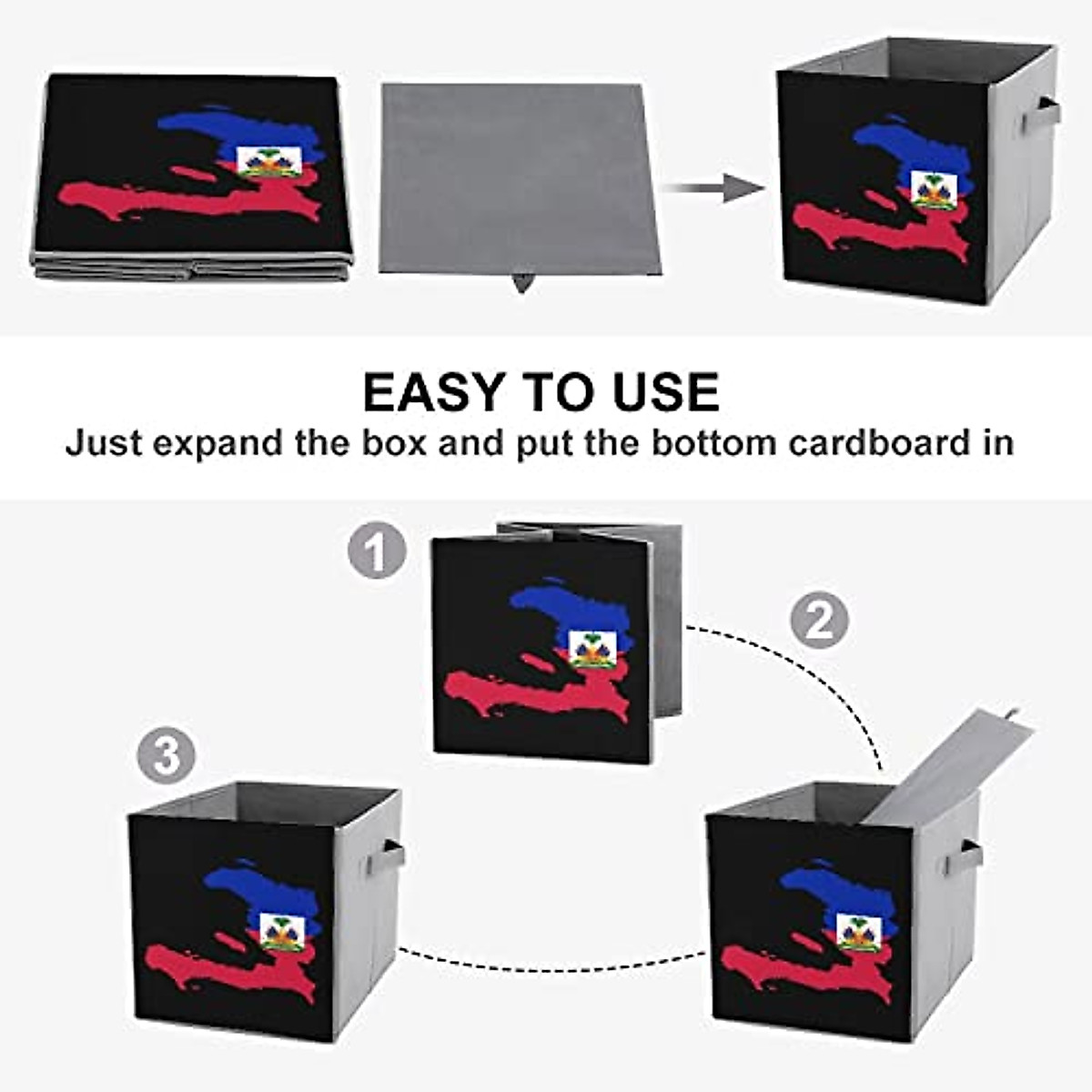 EASY TO USE
Just expand the box and put the bottom cardboard in

1

2

3