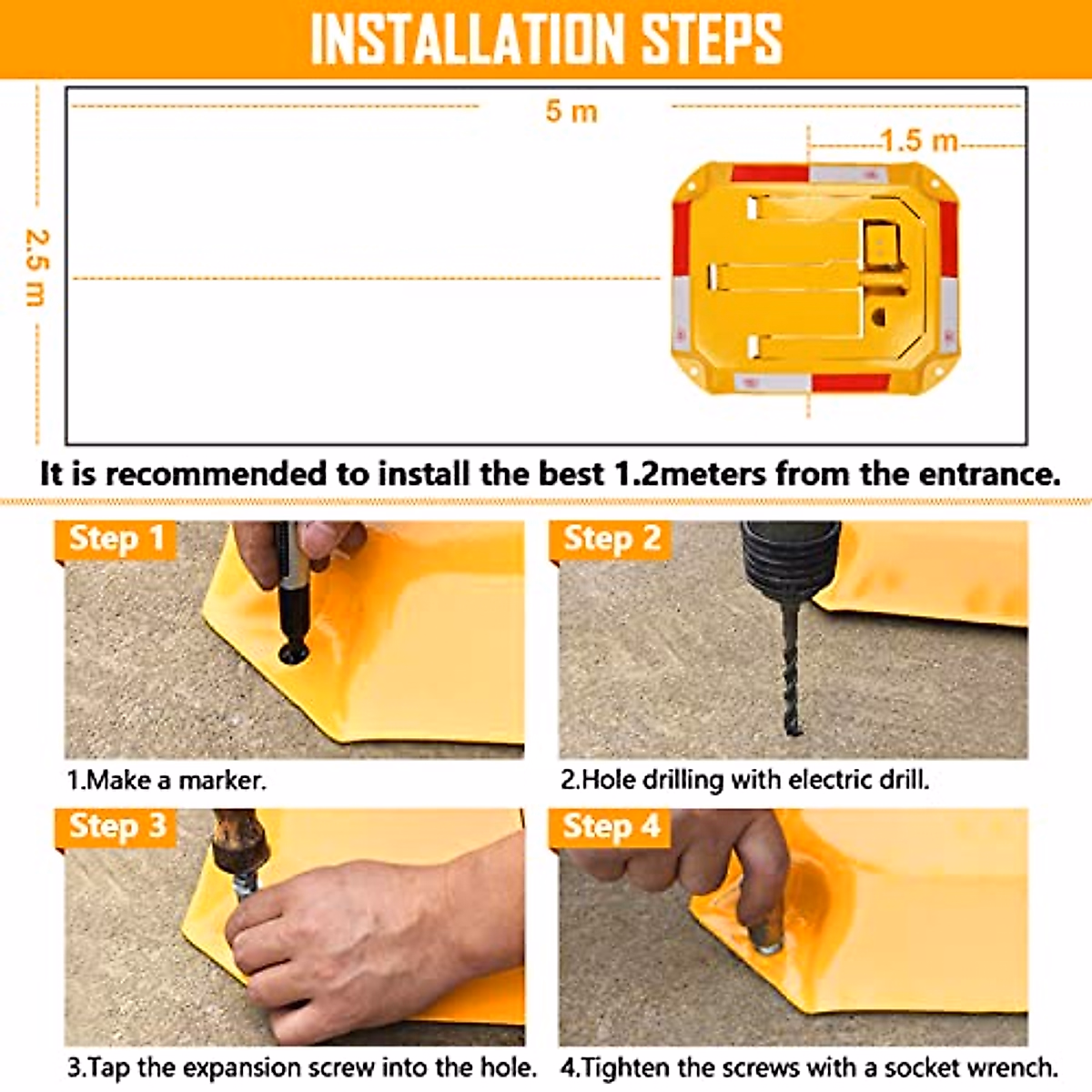 INSTALLATION STEPS

5 m

1.5 m

2.5 m

It is recommended to install the best 1.2meters from the entrance.

Step 1

1.Make a marker.

Step 2

2.Hole drilling with electric drill.

Step 3

3.Tap the expansion screw into the hole.

Step 4

4.Tighten the screws with a socket wrench.