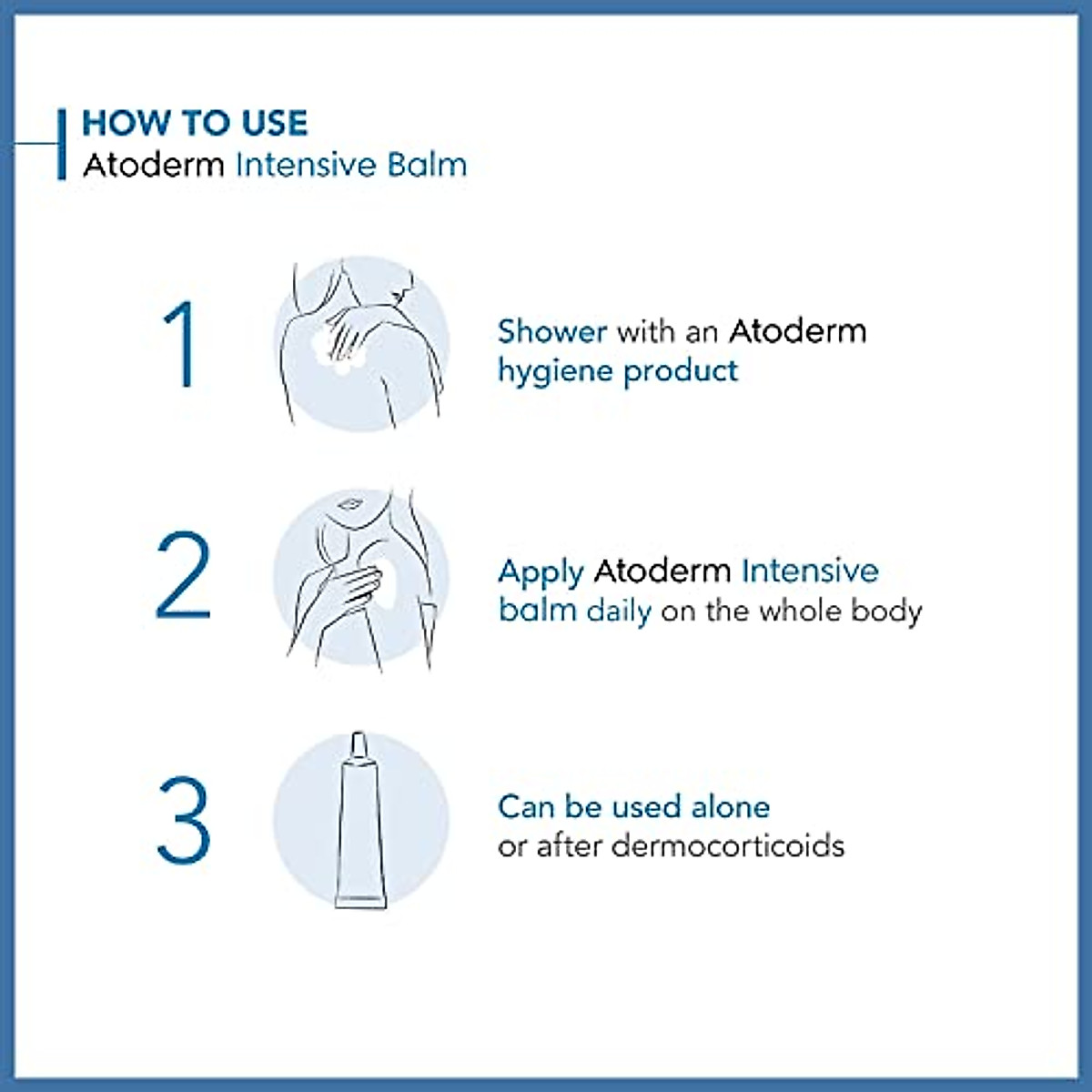 HOW TO USE
Atoderm Intensive Balm

1

Shower with an Atoderm hygiene product

2

Apply Atoderm Intensive balm daily on the whole body

3

Can be used alone or after dermocorticoids