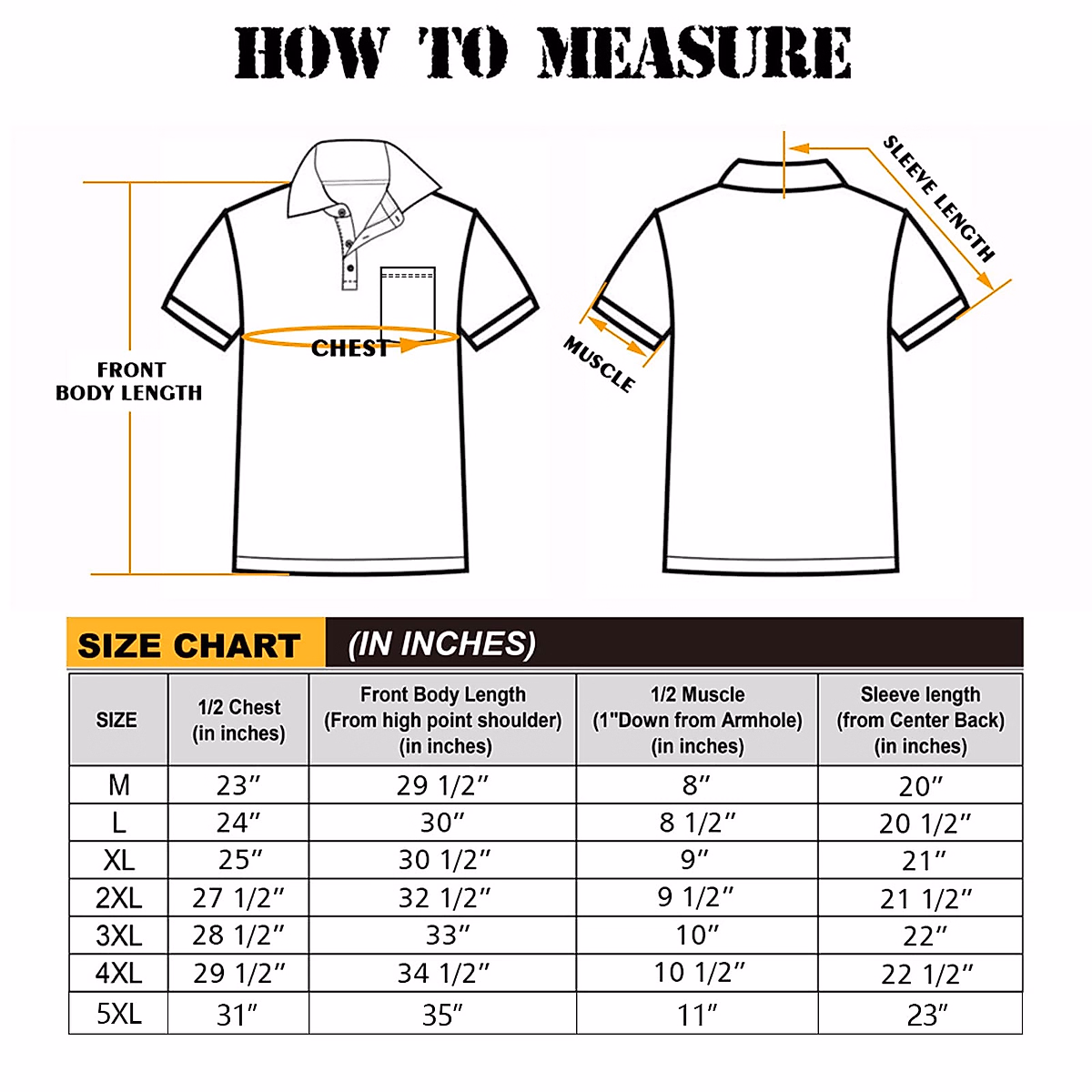 HOW TO MEASURE

FRONT BODY LENGTH

CHEST

MUSCLE

SLEEVE LENGTH

SIZE CHART (IN INCHES)

| SIZE | 1/2 Chest (in inches) | Front Body Length (From high point shoulder) (in inches) | 1/2 Muscle (1"Down from Armhole) (in inches) | Sleeve length (from Center Back) (in inches) |
|---|---|---|---|---|
| M | 23″ | 29 1/2″ | 8″ | 20″ |
| L | 24″ | 30″ | 8 1/2″ | 20 1/2″ |
| XL | 25″ | 30 1/2″ | 9″ | 21″ |
| 2XL | 27 1/2″ | 32 1/2″ | 9 1/2″ | 21 1/2″ |
| 3XL | 28 1/2″ | 33″ | 10″ | 22″ |
| 4XL | 29 1/2″ | 34 1/2″ | 10 1/2″ | 22 1/2″ |
| 5XL | 31″ | 35″ | 11″ | 23″ |