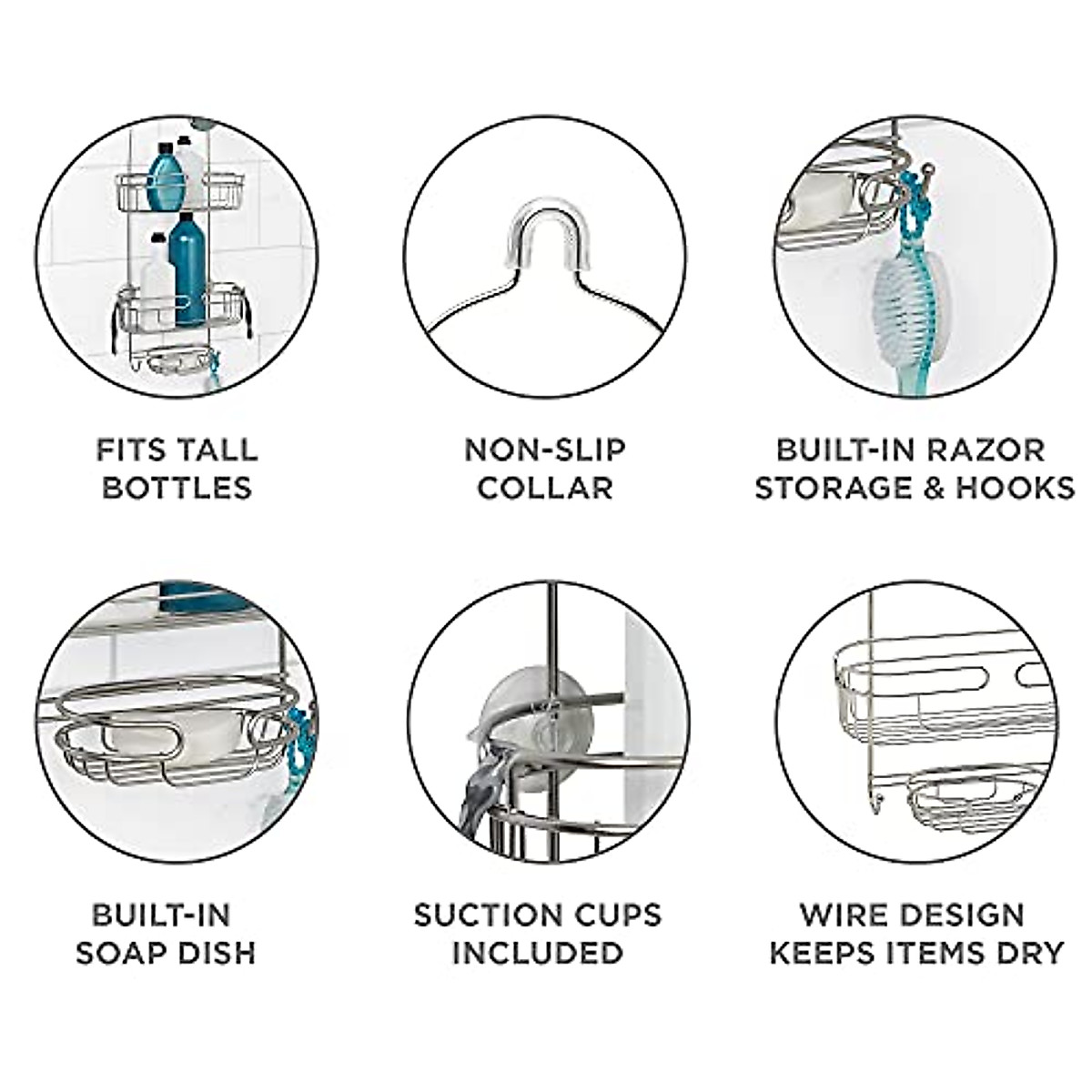 FITS TALL BOTTLES

NON-SLIP COLLAR

BUILT-IN RAZOR STORAGE & HOOKS

BUILT-IN SOAP DISH

SUCTION CUPS INCLUDED

WIRE DESIGN KEEPS ITEMS DRY