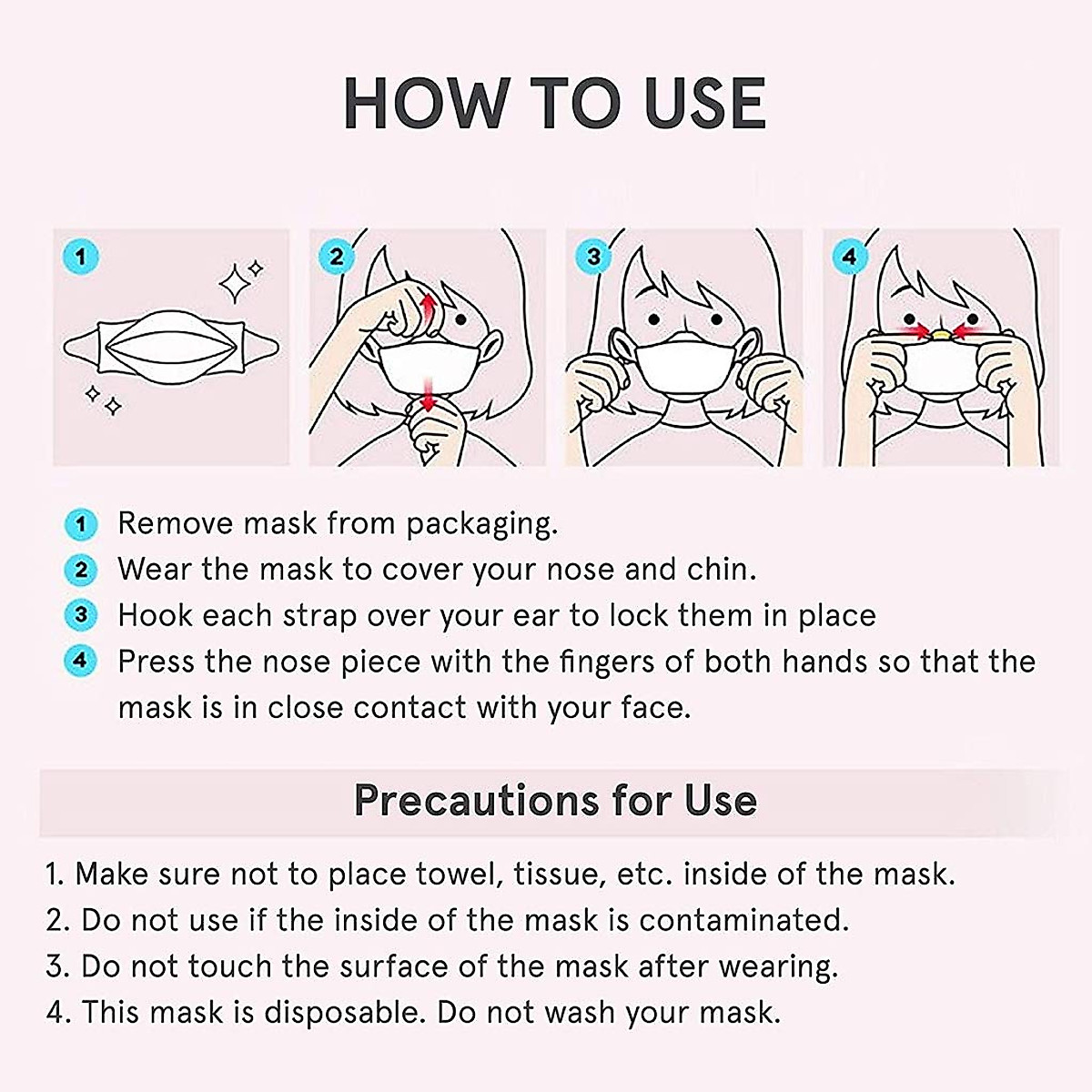 HOW TO USE

1

2

3

4

1 Remove mask from packaging.
2 Wear the mask to cover your nose and chin.
3 Hook each strap over your ear to lock them in place
4 Press the nose piece with the fingers of both hands so that the mask is in close contact with your face.

Precautions for Use

1. Make sure not to place towel, tissue, etc. inside of the mask.
2. Do not use if the inside of the mask is contaminated.
3. Do not touch the surface of the mask after wearing.
4. This mask is disposable. Do not wash your mask.