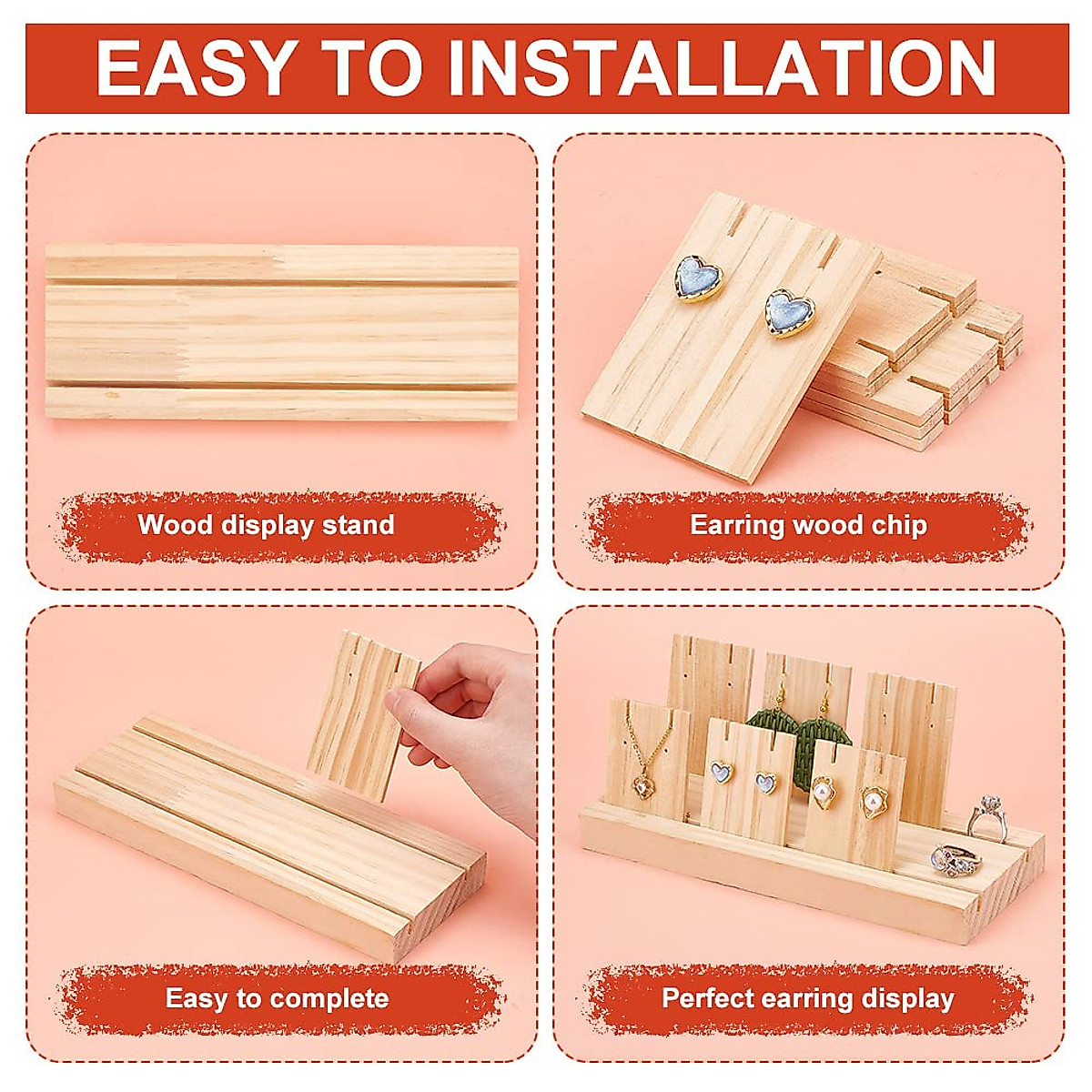 EASY TO INSTALLATION

Wood display stand

Earring wood chip

Easy to complete

Perfect earring display