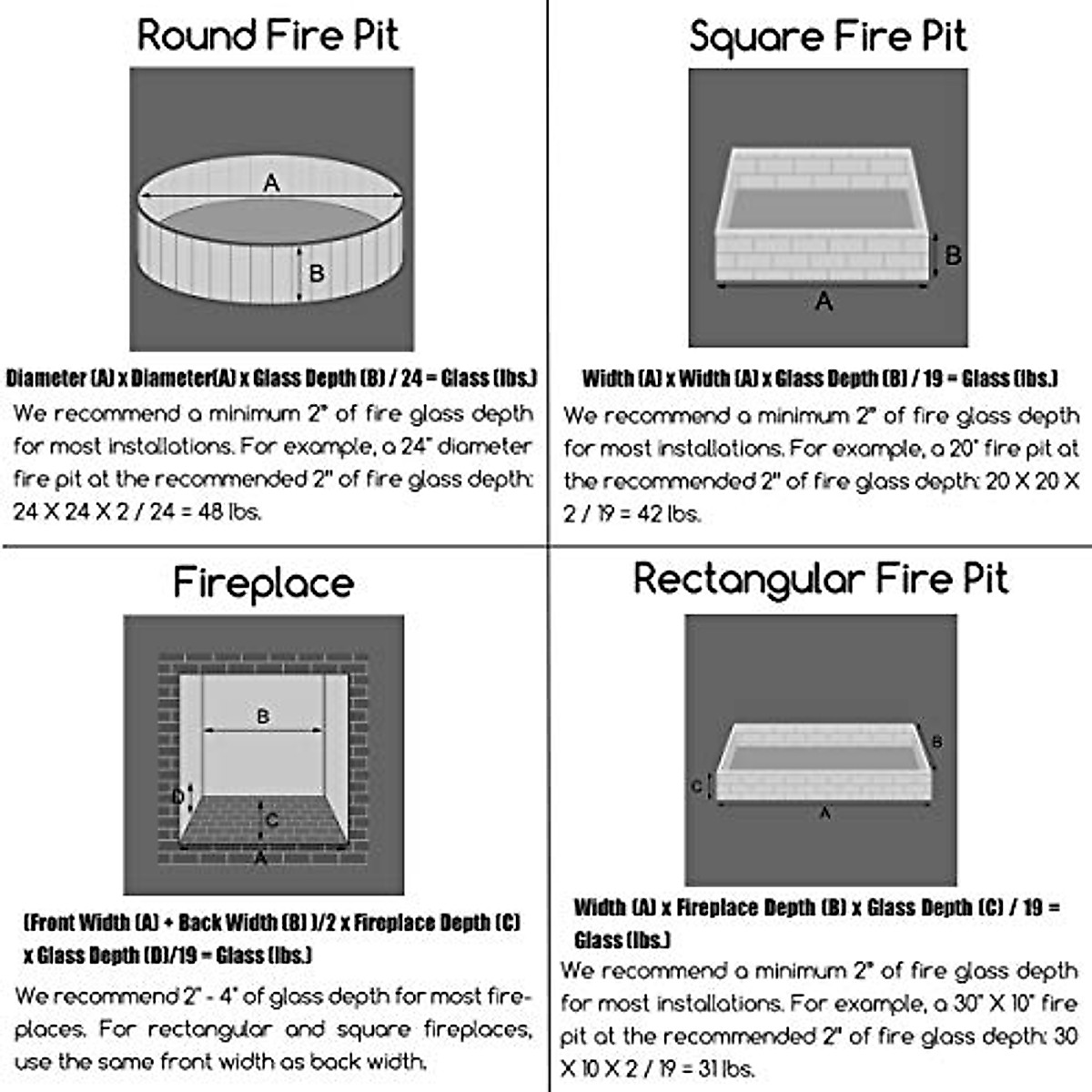 Round Fire Pit

A

B

Diameter (A) x Diameter(A) x Glass Depth (B) / 24 = Glass (lbs.)

We recommend a minimum 2" of fire glass depth for most installations. For example, a 24" diameter fire pit at the recommended 2" of fire glass depth: 24 X 24 X 2 / 24 = 48 lbs.

Square Fire Pit

B

A

Width (A) x Width (A) x Glass Depth (B) / 19 = Glass (lbs.)

We recommend a minimum 2" of fire glass depth for most installations. For example, a 20" fire pit at the recommended 2" of fire glass depth: 20 X 20 X 2 / 19 = 42 lbs.

Fireplace

B

D

C

A

(Front Width (A) + Back Width (B) )/2 x Fireplace Depth (C) x Glass Depth (D)/19 = Glass (lbs.)

We recommend 2" - 4" of glass depth for most fireplaces. For rectangular and square fireplaces, use the same front width as back width.

Rectangular Fire Pit

B

C

A

Width (A) x Fireplace Depth (B) x Glass Depth (C) / 19 = Glass (lbs.)

We recommend a minimum 2" of fire glass depth for most installations. For example, a 30" X 10" fire pit at the recommended 2" of fire glass depth: 30 X 10 X 2 / 19 = 31 lbs.