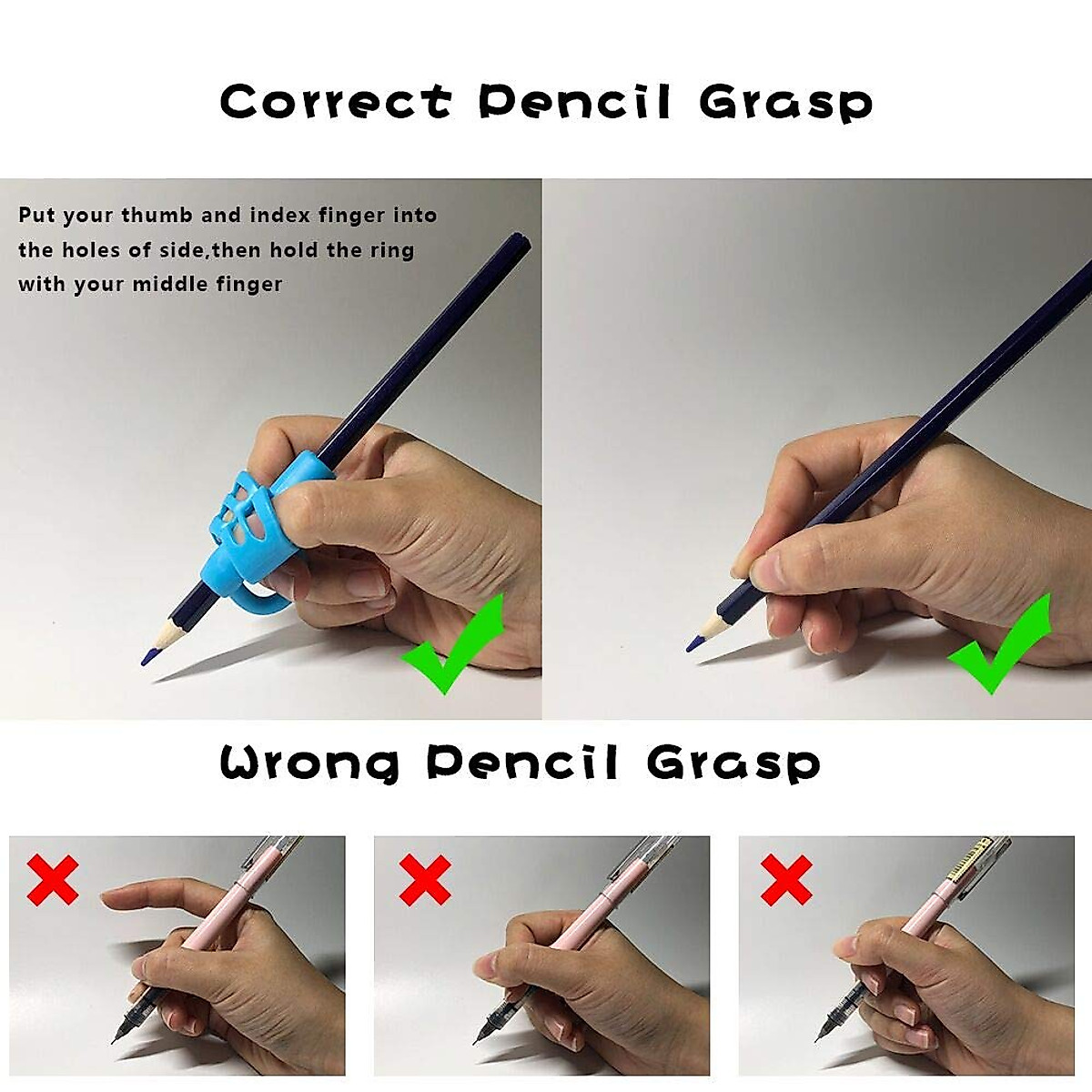 Correct Pencil Grasp

Put your thumb and index finger into the holes of side,then hold the ring with your middle finger

Wrong Pencil Grasp