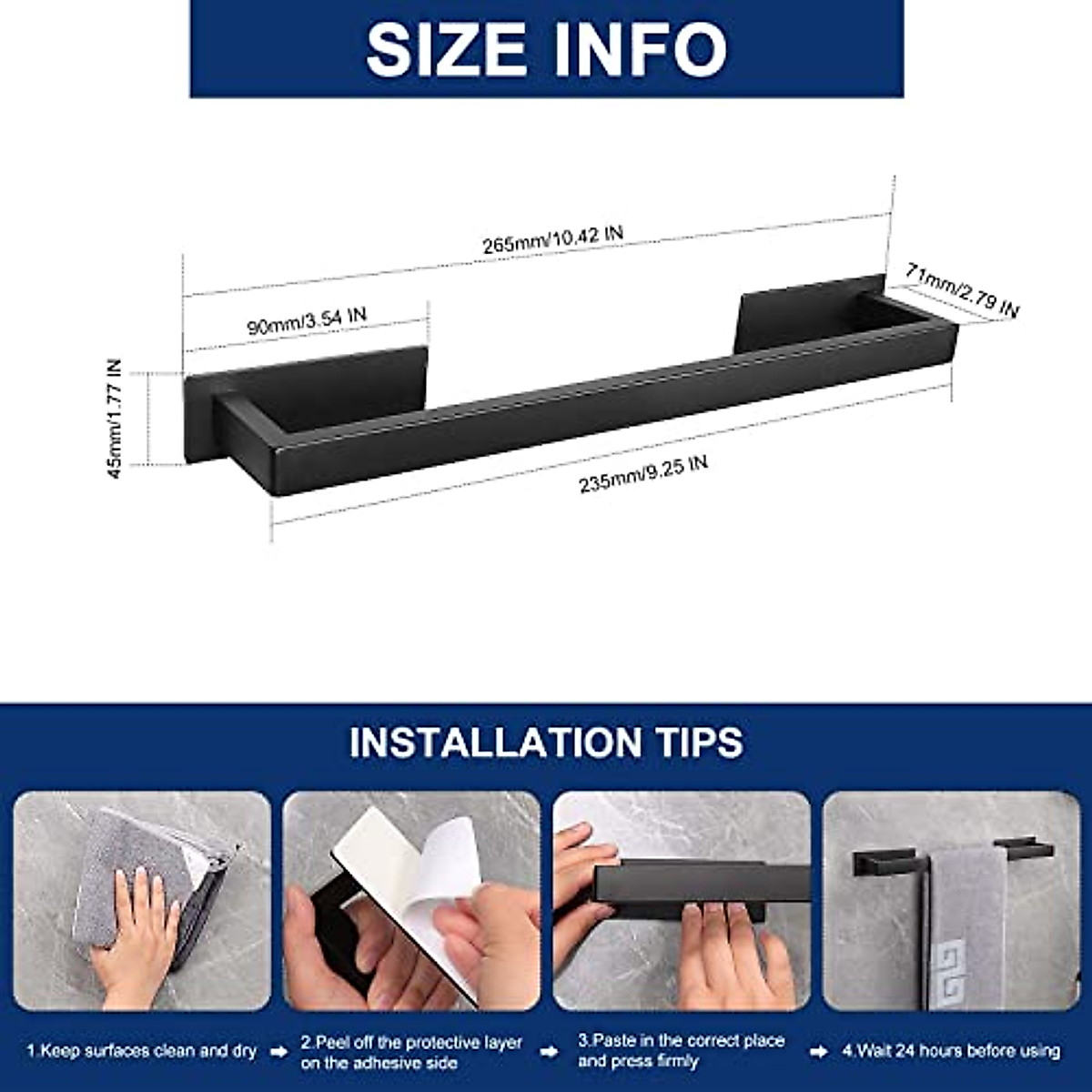 SIZE INFO

265mm/10.42 IN

71mm/2.79 IN

90mm/3.54 IN

45mm/1.77 IN

235mm/9.25 IN

INSTALLATION TIPS

1.Keep surfaces clean and dry

2.Peel off the protective layer on the adhesive side

3.Paste in the correct place and press firmly

4.Wait 24 hours before using