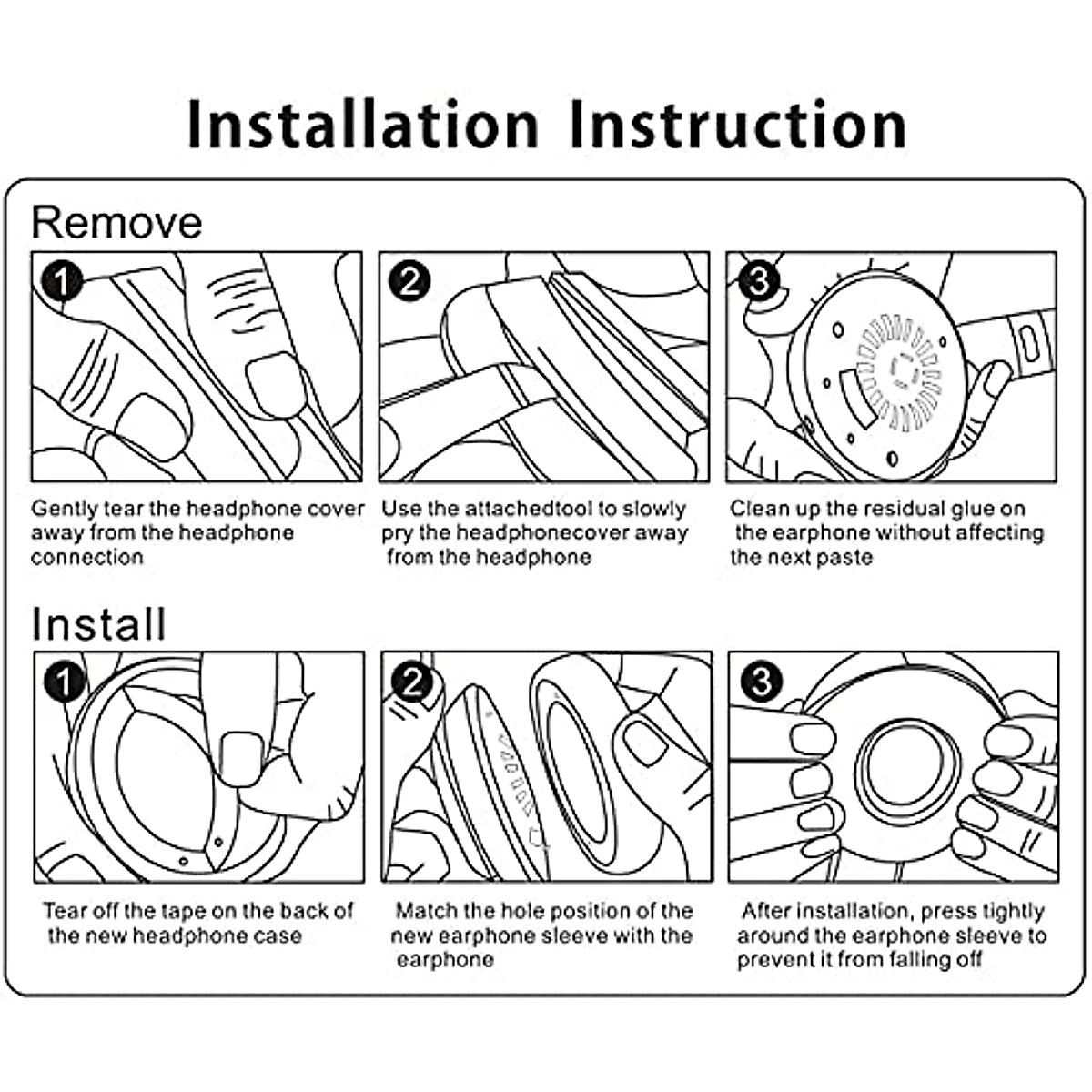 Installation Instruction

Remove

1

Gently tear the headphone cover away from the headphone connection

2

Use the attachedtool to slowly pry the headphonecover away from the headphone

3

Clean up the residual glue on the earphone without affecting the next paste

Install

1

Tear off the tape on the back of the new headphone case

2

Match the hole position of the new earphone sleeve with the earphone

3

After installation, press tightly around the earphone sleeve to prevent it from falling off